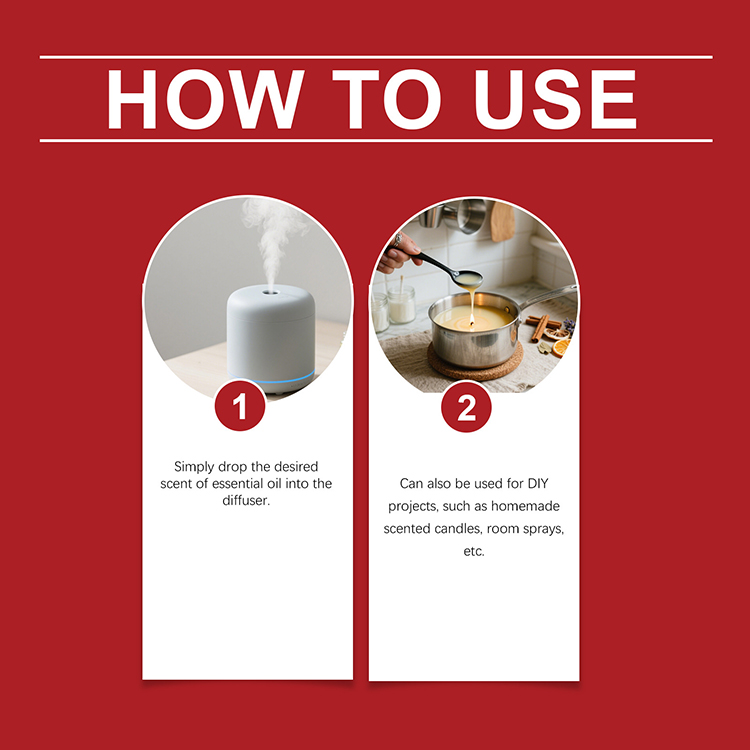 HOW TO USE

1

Simply drop the desired scent of essential oil into the diffuser.

2

Can also be used for DIY projects, such as homemade scented candles, room sprays, etc.