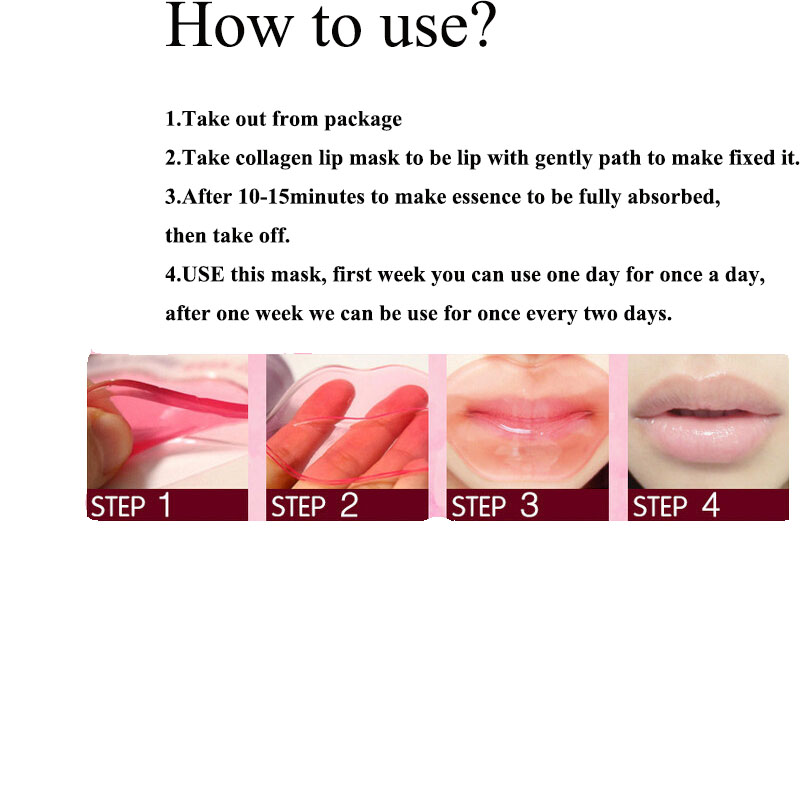 How to use?

1.Take out from package
2.Take collagen lip mask to be lip with gently path to make fixed it.
3.After 10-15minutes to make essence to be fully absorbed, then take off.
4.USE this mask, first week you can use one day for once a day, after one week we can be use for once every two days.

STEP 1
STEP 2
STEP 3
STEP 4