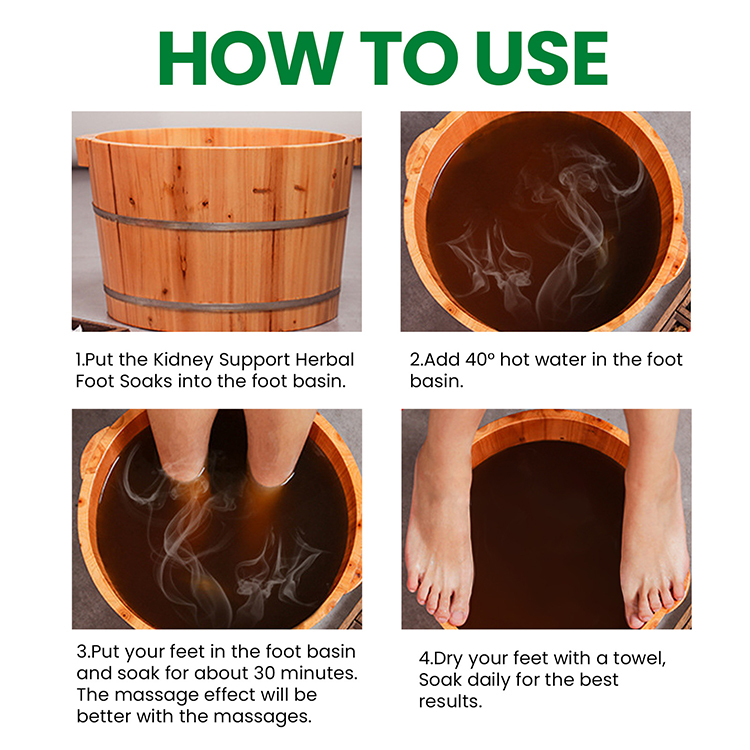 HOW TO USE

1.Put the Kidney Support Herbal Foot Soaks into the foot basin.

2.Add 40° hot water in the foot basin.

3.Put your feet in the foot basin and soak for about 30 minutes. The massage effect will be better with the massages.

4.Dry your feet with a towel, Soak daily for the best results.