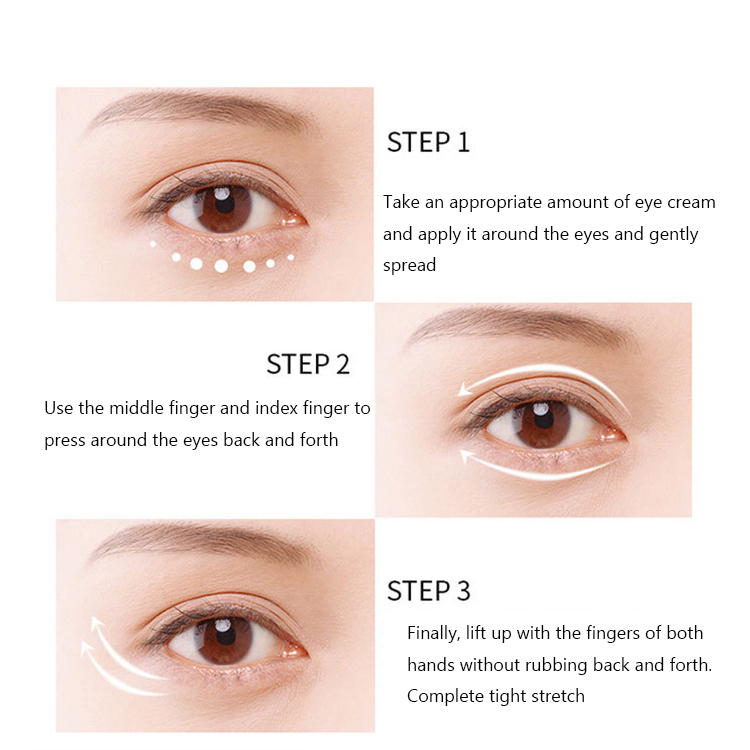 STEP 1

Take an appropriate amount of eye cream and apply it around the eyes and gently spread

STEP 2

Use the middle finger and index finger to press around the eyes back and forth

STEP 3

Finally, lift up with the fingers of both hands without rubbing back and forth. Complete tight stretch