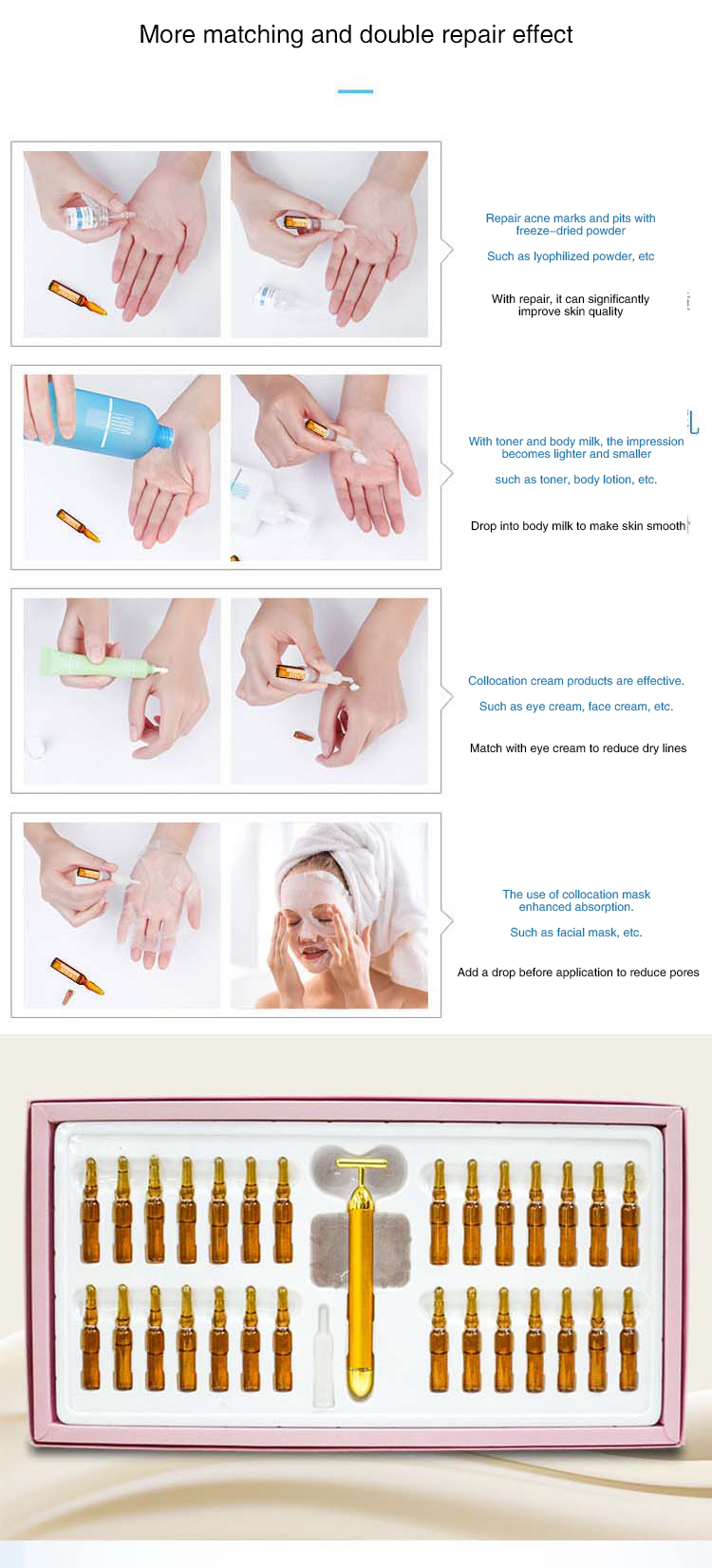 More matching and double repair effect

Repair acne marks and pits with freeze–dried powder

Such as lyophilized powder, etc

With repair, it can significantly improve skin quality

With toner and body milk, the impression becomes lighter and smaller

such as toner, body lotion, etc.

Drop into body milk to make skin smooth

Collocation cream products are effective.

Such as eye cream, face cream, etc.

Match with eye cream to reduce dry lines

The use of collocation mask enhanced absorption.

Such as facial mask, etc.

Add a drop before application to reduce pores