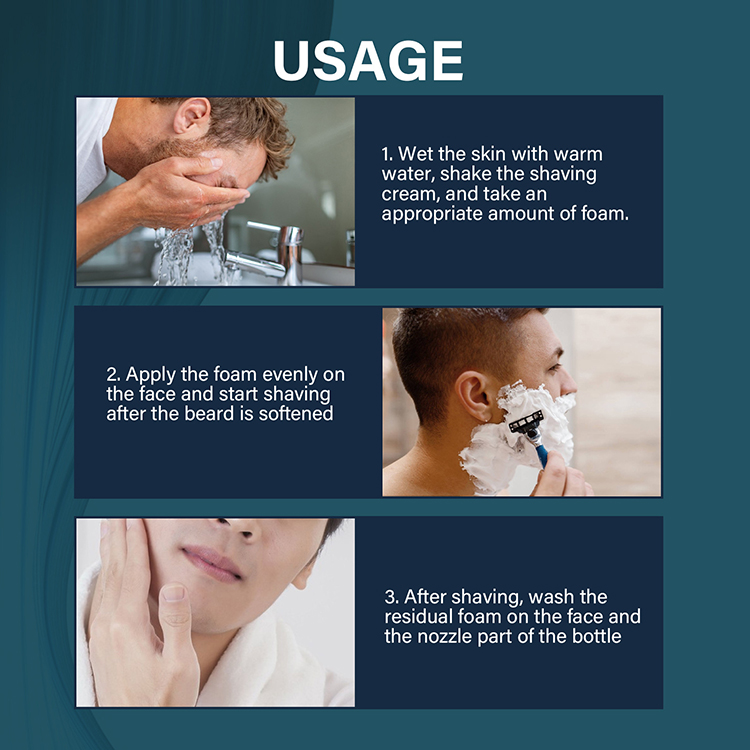 USAGE

1. Wet the skin with warm water, shake the shaving cream, and take an appropriate amount of foam.

2. Apply the foam evenly on the face and start shaving after the beard is softened

3. After shaving, wash the residual foam on the face and the nozzle part of the bottle