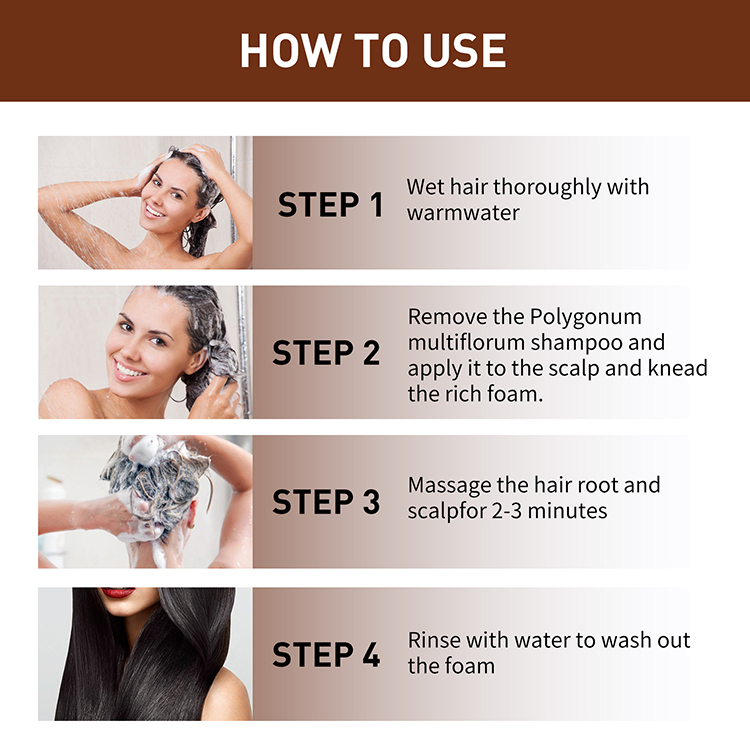 HOW TO USE

STEP 1
Wet hair thoroughly with warmwater

STEP 2
Remove the Polygonum multiflorum shampoo and apply it to the scalp and knead the rich foam.

STEP 3
Massage the hair root and scalpfor 2-3 minutes

STEP 4
Rinse with water to wash out the foam