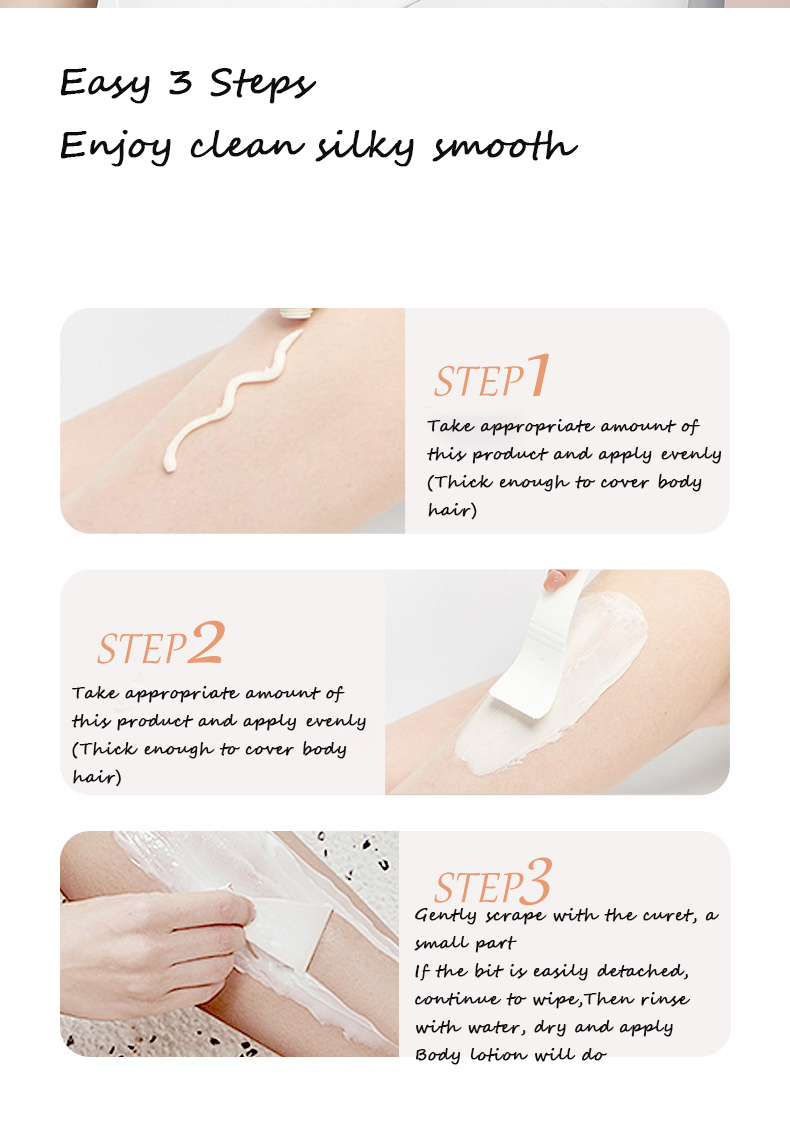 Easy 3 Steps
Enjoy clean silky smooth

STEP1
Take appropriate amount of this product and apply evenly (Thick enough to cover body hair)

STEP2
Take appropriate amount of this product and apply evenly (Thick enough to cover body hair)

STEP3
Gently scrape with the curet, a small part
If the bit is easily detached, continue to wipe,Then rinse with water, dry and apply Body lotion will do