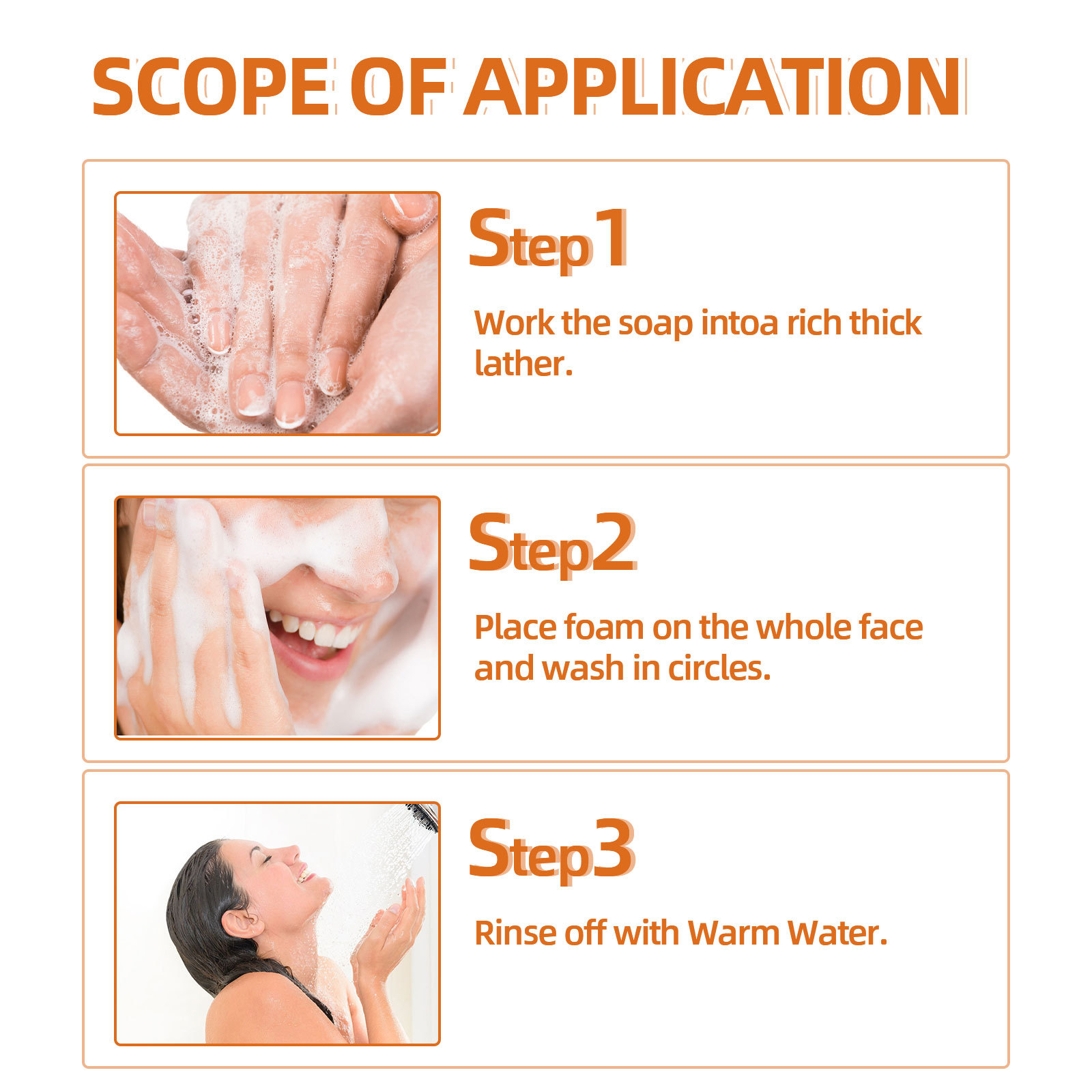 SCOPE OF APPLICATION

Step1

Work the soap intoa rich thick lather.

Step2

Place foam on the whole face and wash in circles.

Step3

Rinse off with Warm Water.