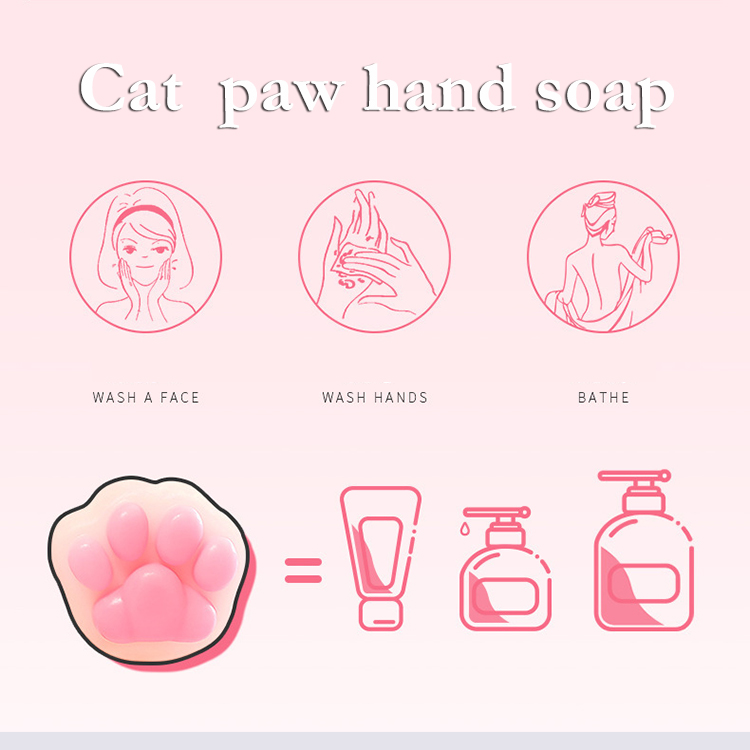 Cat paw hand soap

WASH A FACE

WASH HANDS

BATHE

=