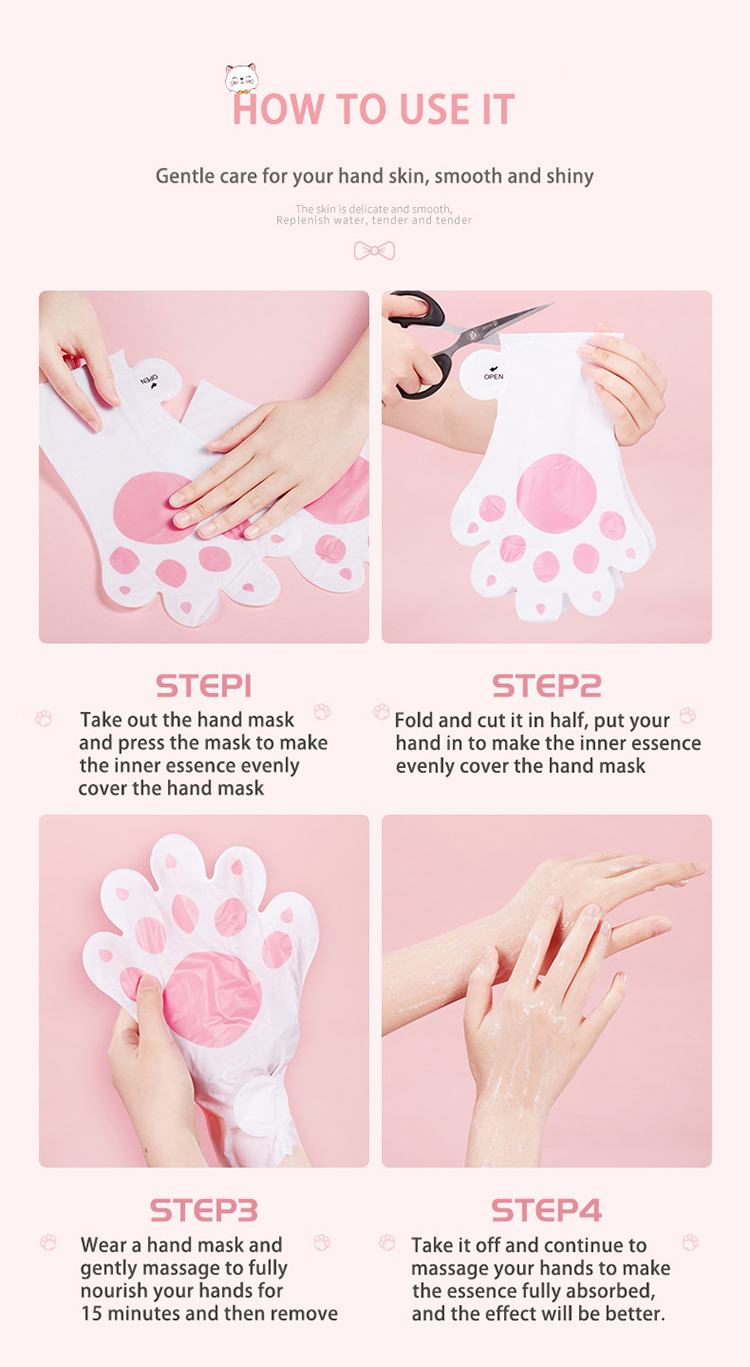 HOW TO USE IT

Gentle care for your hand skin, smooth and shiny

The skin is delicate and smooth,
Replenish water, tender and tender

OPEN

OPEN

STEP1

Take out the hand mask and press the mask to make the inner essence evenly cover the hand mask

STEP2

Fold and cut it in half, put your hand in to make the inner essence evenly cover the hand mask

STEP3

Wear a hand mask and gently massage to fully nourish your hands for 15 minutes and then remove

STEP4

Take it off and continue to massage your hands to make the essence fully absorbed, and the effect will be better.