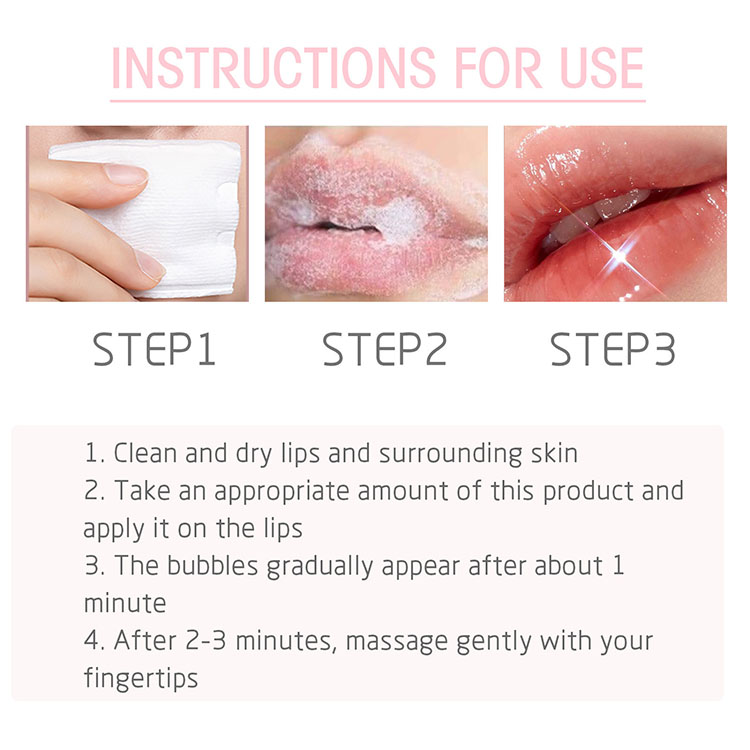 INSTRUCTIONS FOR USE

STEP1

STEP2

STEP3

1. Clean and dry lips and surrounding skin
2. Take an appropriate amount of this product and apply it on the lips
3. The bubbles gradually appear after about 1 minute
4. After 2-3 minutes, massage gently with your fingertips