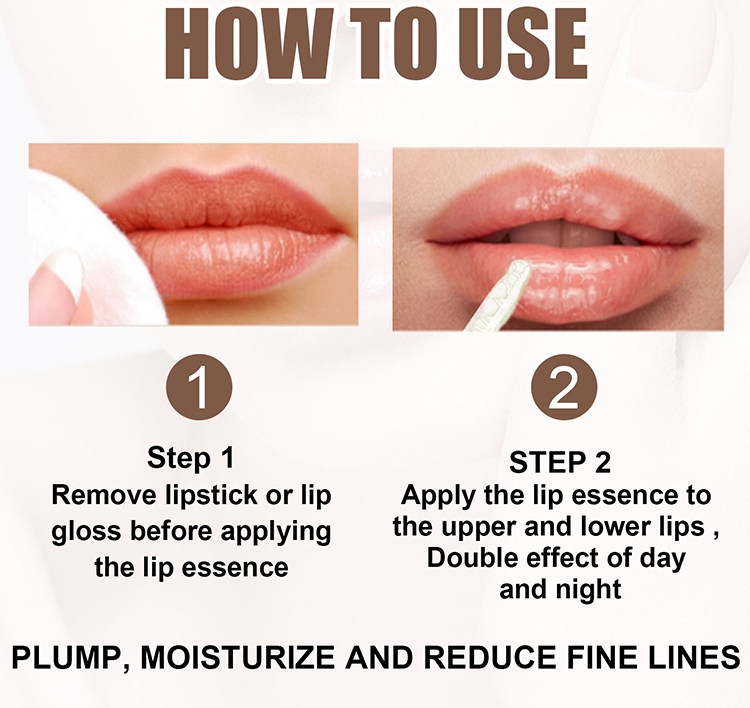 HOW TO USE

1

Step 1
Remove lipstick or lip gloss before applying the lip essence

2

STEP 2
Apply the lip essence to the upper and lower lips , Double effect of day and night

PLUMP, MOISTURIZE AND REDUCE FINE LINES