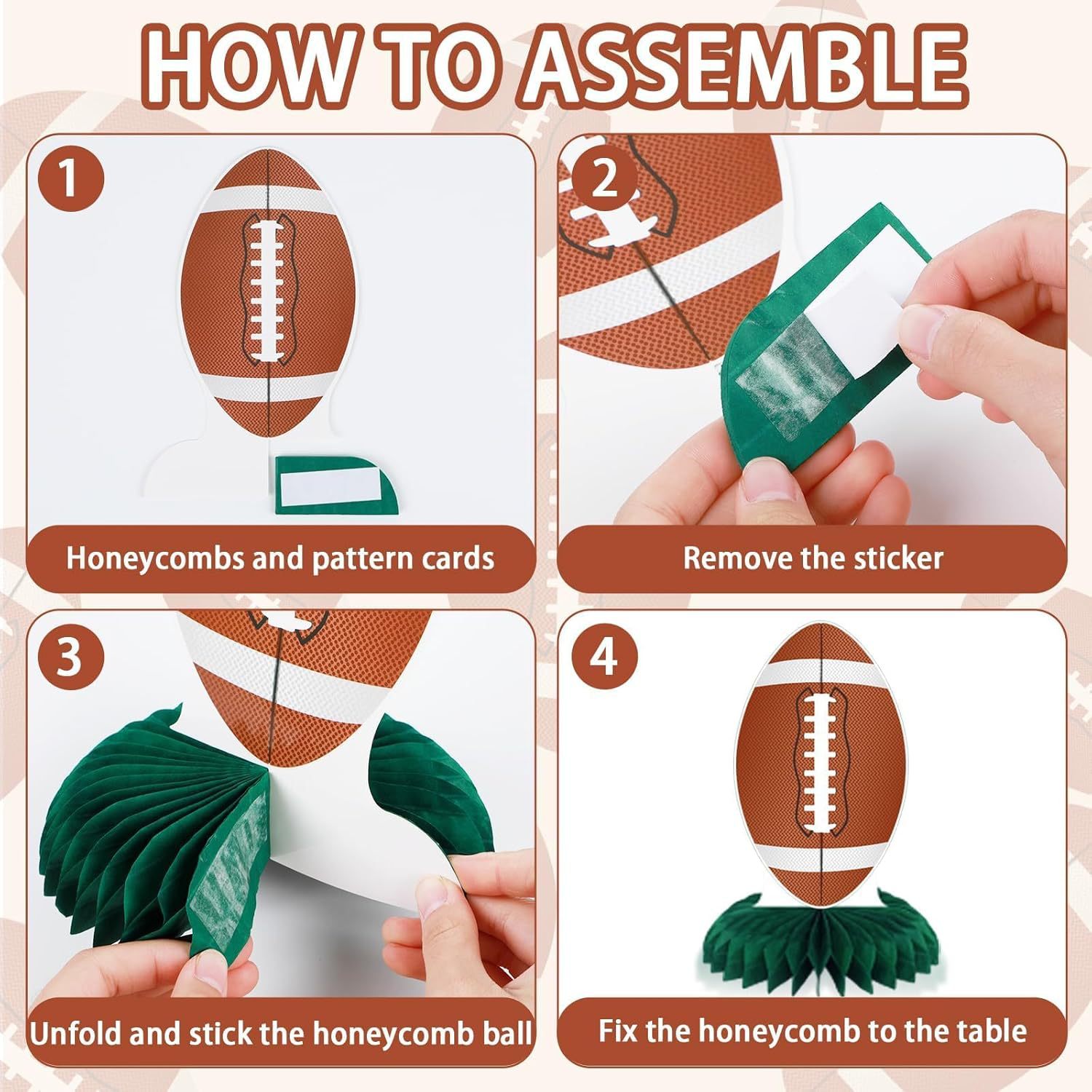 HOW TO ASSEMBLE

1

Honeycombs and pattern cards

2

Remove the sticker

3

Unfold and stick the honeycomb ball

4

Fix the honeycomb to the table