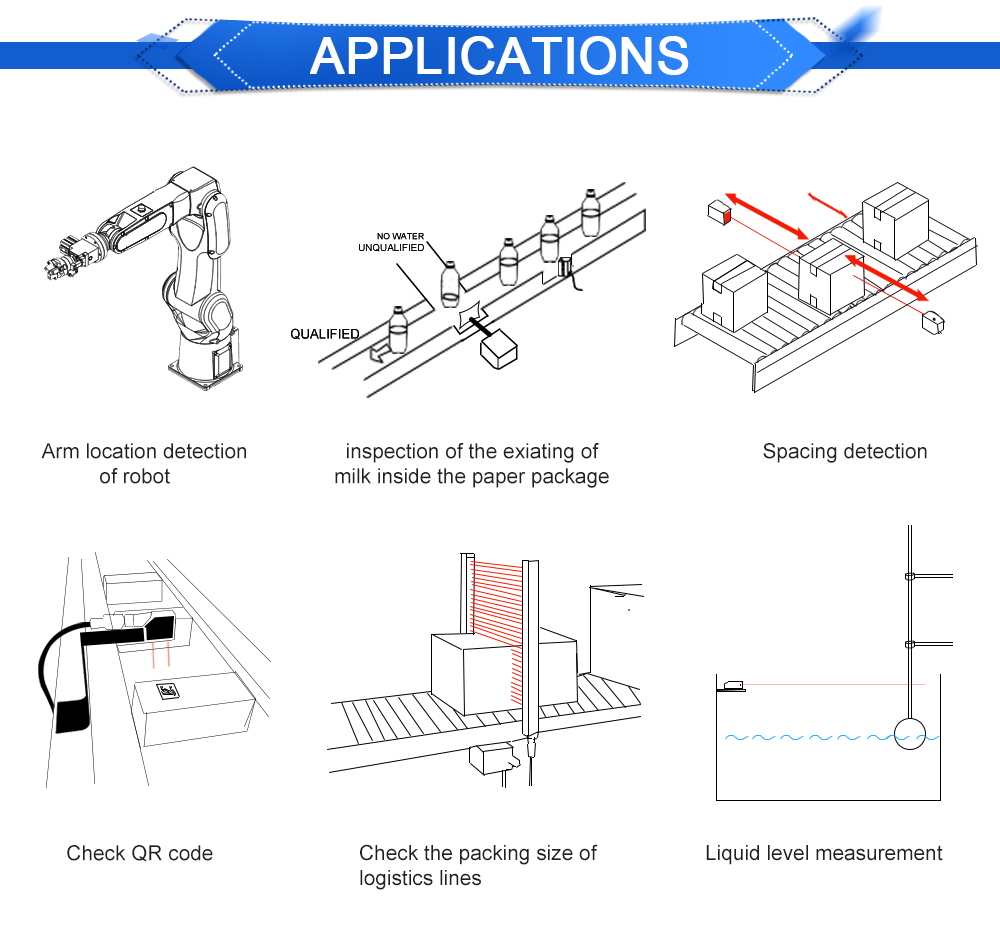 APPLICATIONS

NO WATER
UNQUALIFIED

QUALIFIED

Arm location detection of robot

inspection of the exiating of milk inside the paper package

Spacing detection

Check QR code

Check the packing size of logistics lines

Liquid level measurement