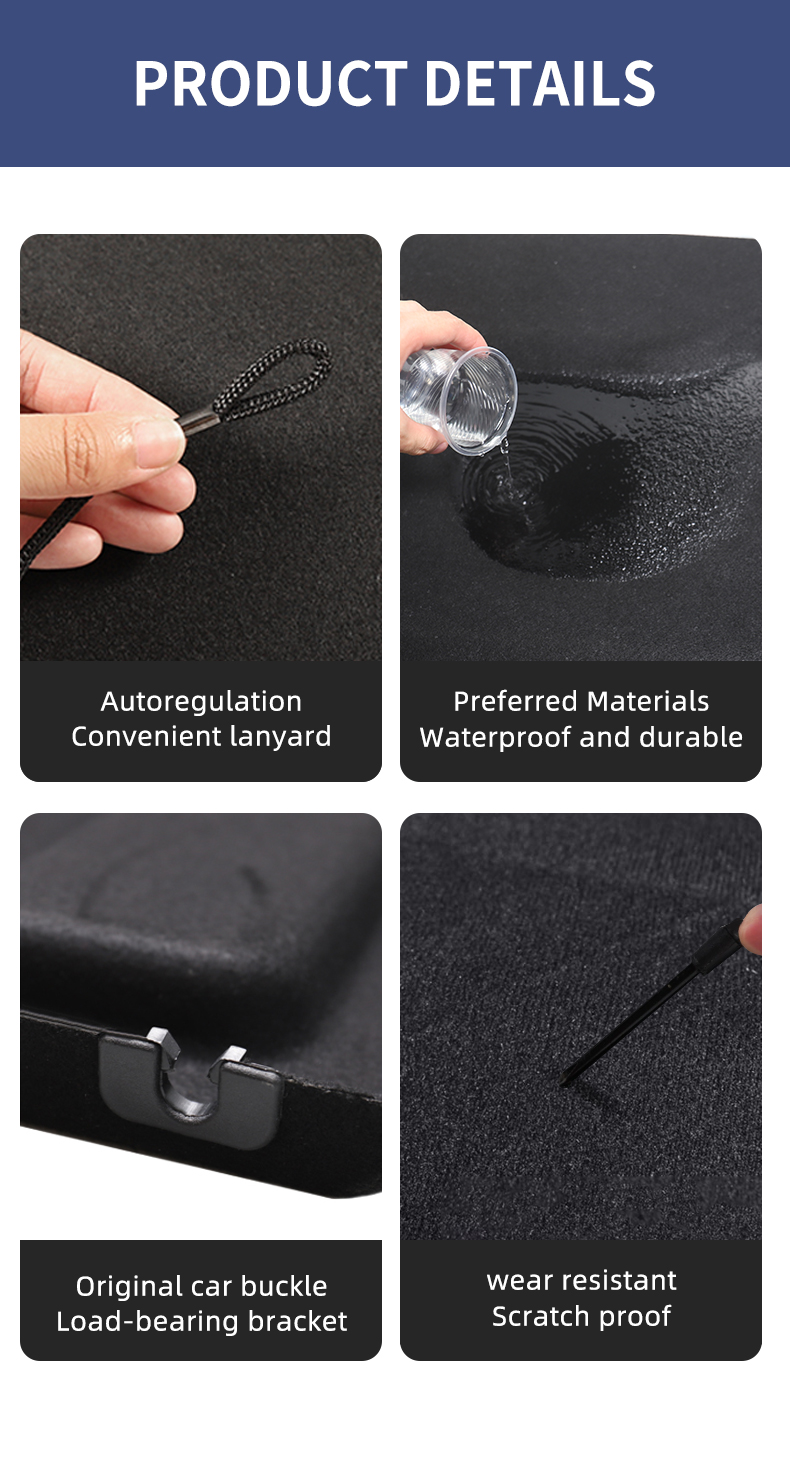 PRODUCT DETAILS

Autoregulation
Convenient lanyard

Preferred Materials
Waterproof and durable

Original car buckle
Load-bearing bracket

wear resistant
Scratch proof