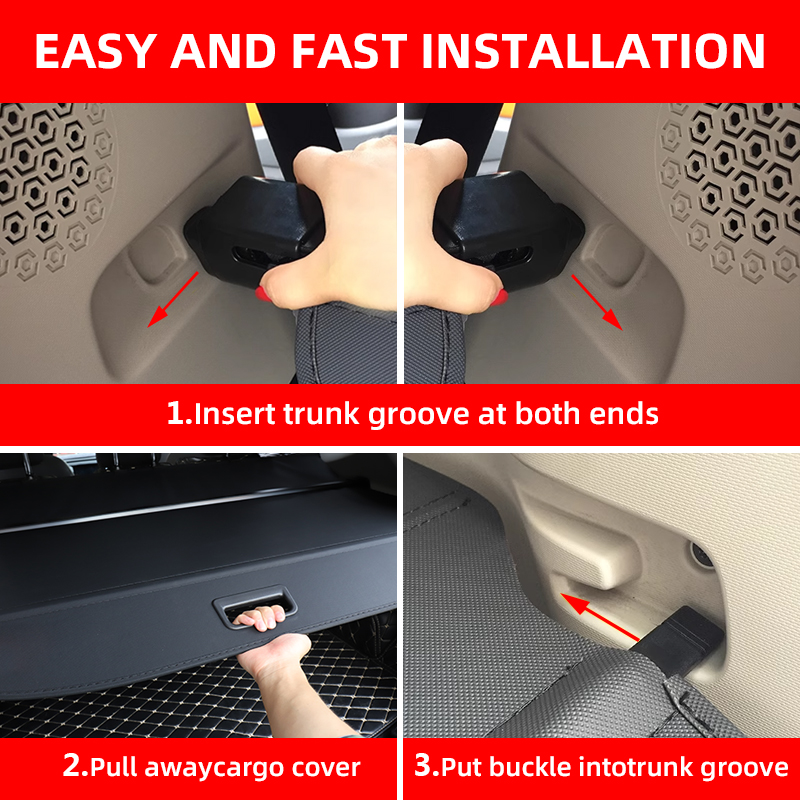 EASY AND FAST INSTALLATION

1.Insert trunk groove at both ends

2.Pull awaycargo cover

3.Put buckle intotrunk groove