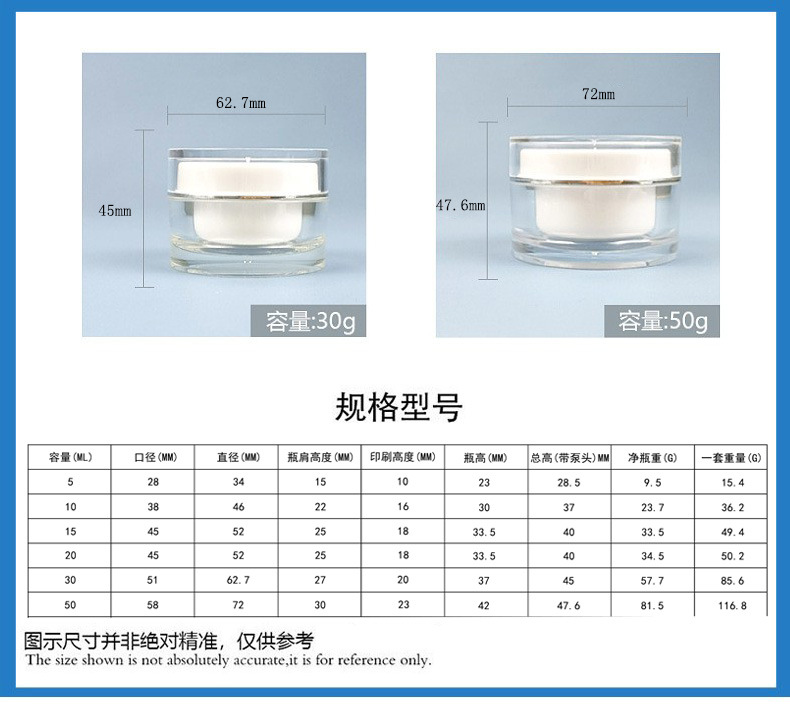 62.7mm

45mm

容量:30g

72mm

47.6mm

容量:50g

规格型号

| 容量(ML) | 口径(MM) | 直径(MM) | 瓶肩高度(MM) | 印刷高度(MM) | 瓶高(MM) | 总高(带泵头)MM | 净瓶重(G) | 一套重量(G) |
|---|---|---|---|---|---|---|---|---|
| 5 | 28 | 34 | 15 | 10 | 23 | 28.5 | 9.5 | 15.4 |
| 10 | 38 | 46 | 22 | 16 | 30 | 37 | 23.7 | 36.2 |
| 15 | 45 | 52 | 25 | 18 | 33.5 | 40 | 33.5 | 49.4 |
| 20 | 45 | 52 | 25 | 18 | 33.5 | 40 | 34.5 | 50.2 |
| 30 | 51 | 62.7 | 27 | 20 | 37 | 45 | 57.7 | 85.6 |
| 50 | 58 | 72 | 30 | 23 | 42 | 47.6 | 81.5 | 116.8 |

图示尺寸并非绝对精准，仅供参考
The size shown is not absolutely accurate,it is for reference only.