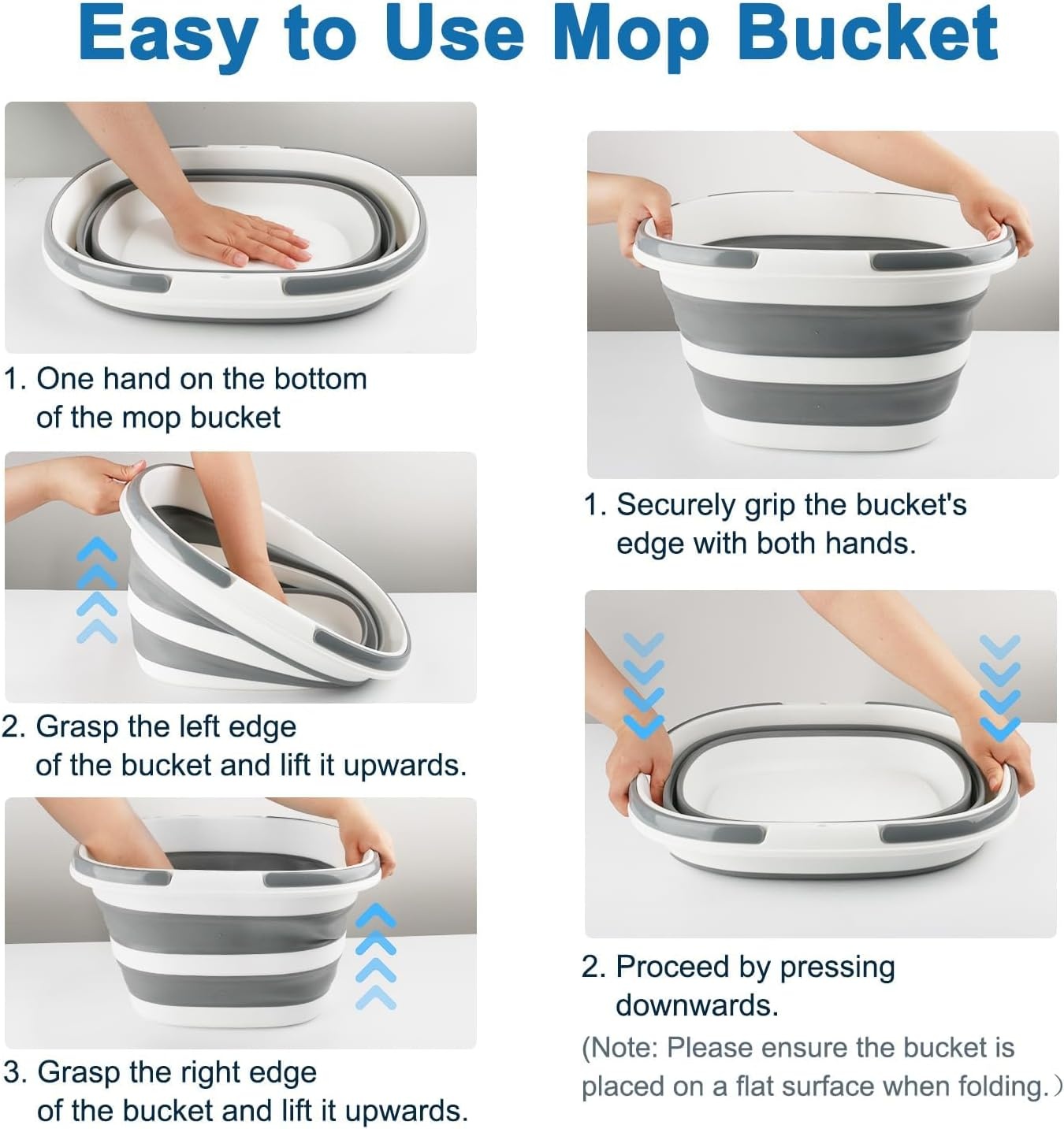 Easy to Use Mop Bucket

1. One hand on the bottom of the mop bucket

2. Grasp the left edge of the bucket and lift it upwards.

3. Grasp the right edge of the bucket and lift it upwards.

1. Securely grip the bucket's edge with both hands.

2. Proceed by pressing downwards.

(Note: Please ensure the bucket is placed on a flat surface when folding.)