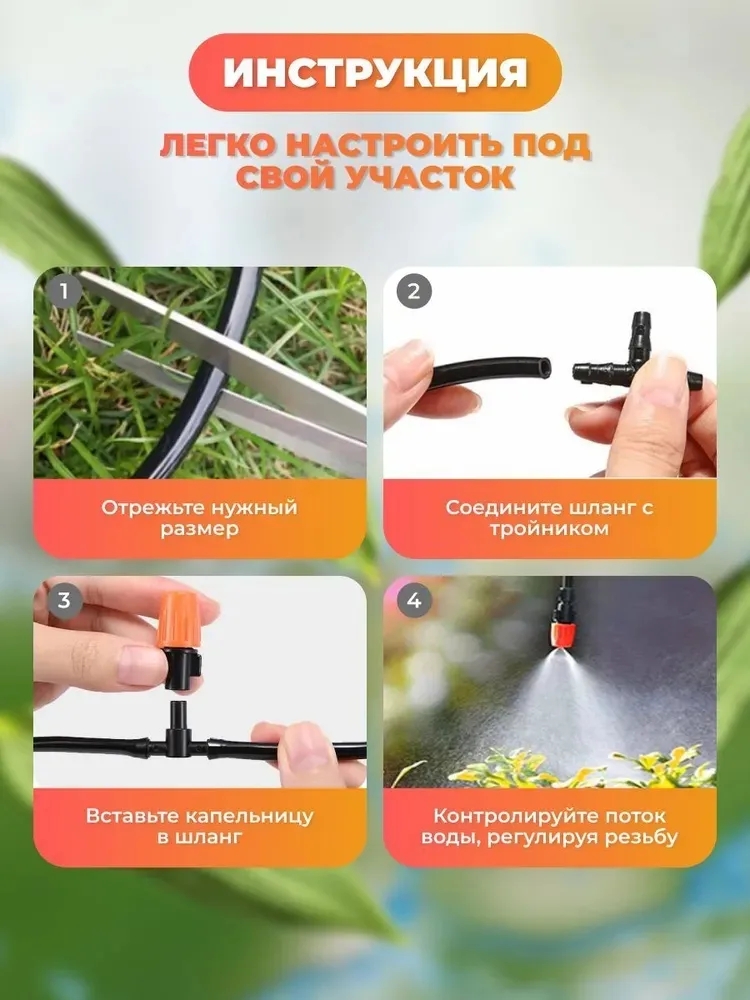 ИНСТРУКЦИЯ

ЛЕГКО НАСТРОИТЬ ПОД СВОЙ УЧАСТОК

1

Отрежьте нужный размер

2

Соедините шланг с тройником

3

Вставьте капельницу в шланг

4

Контролируйте поток воды, регулируя резьбу