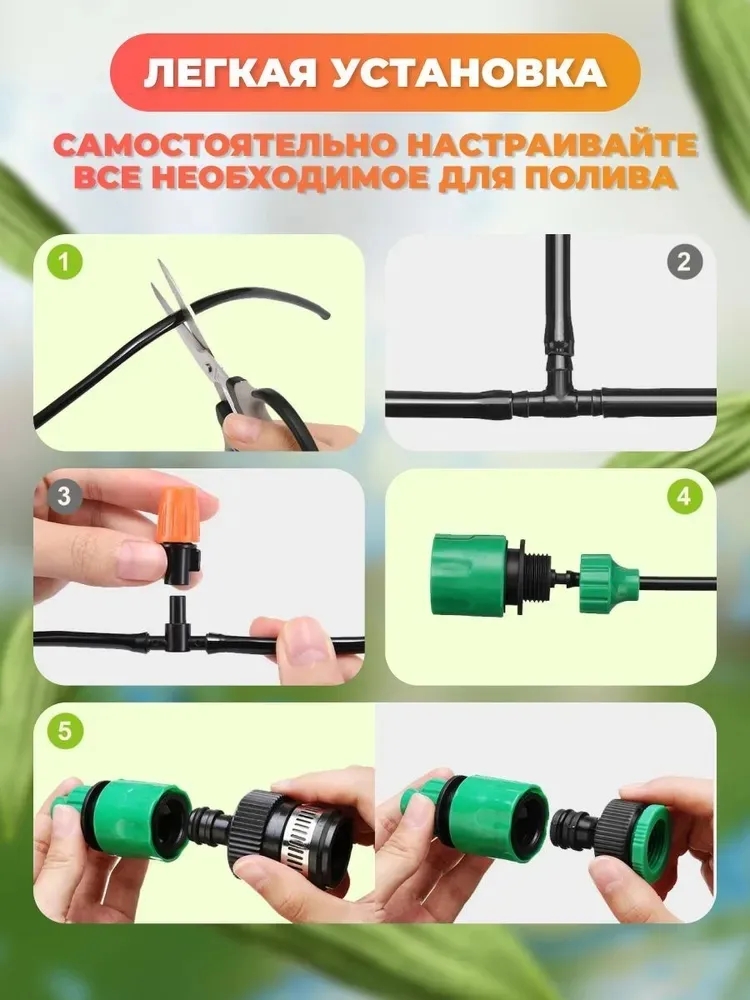 ЛЕГКАЯ УСТАНОВКА

САМОСТОЯТЕЛЬНО НАСТРАИВАЙТЕ ВСЕ НЕОБХОДИМОЕ ДЛЯ ПОЛИВА

1

2

3

4

5