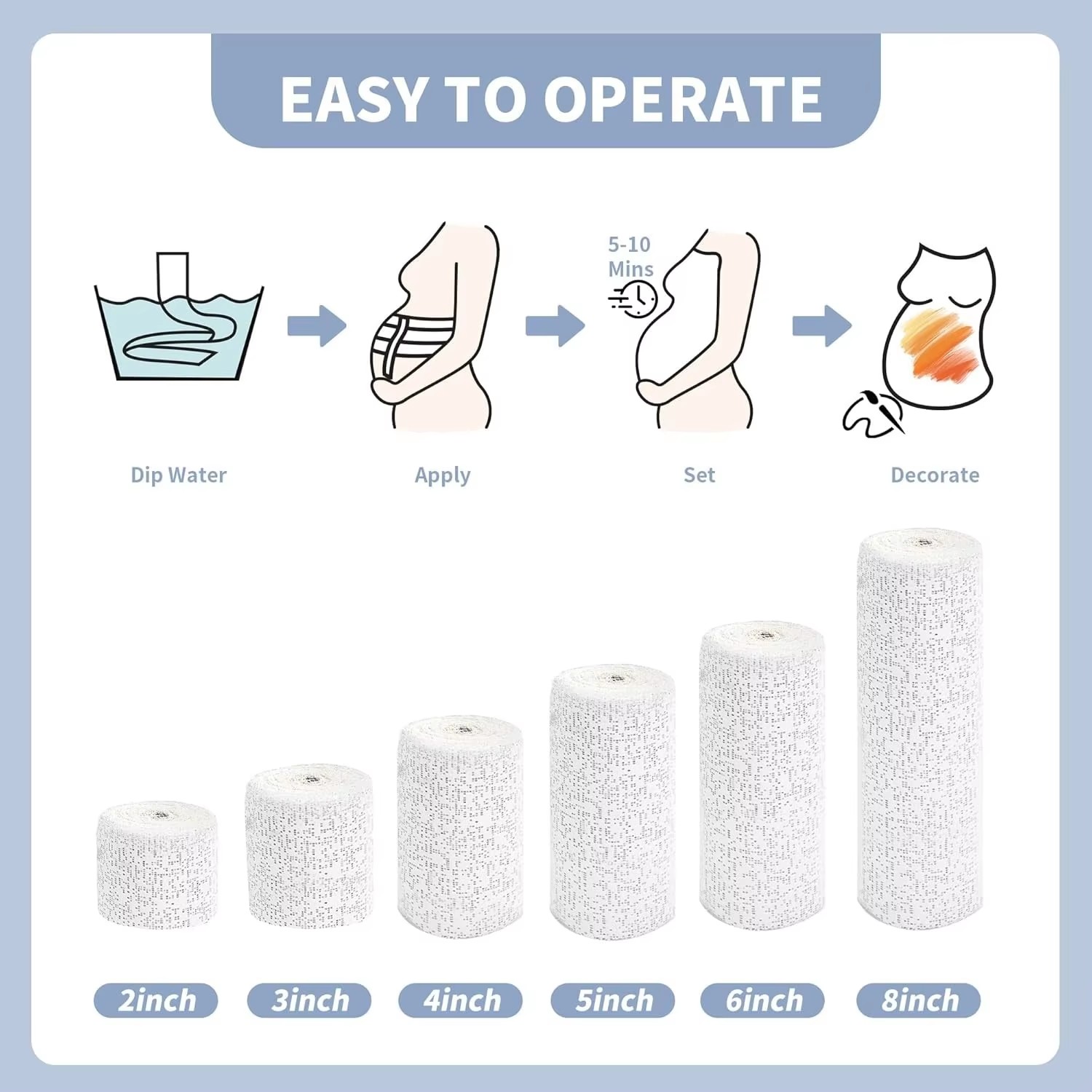 EASY TO OPERATE

5-10 Mins

Dip Water

Apply

Set

Decorate

2inch

3inch

4inch

5inch

6inch

8inch