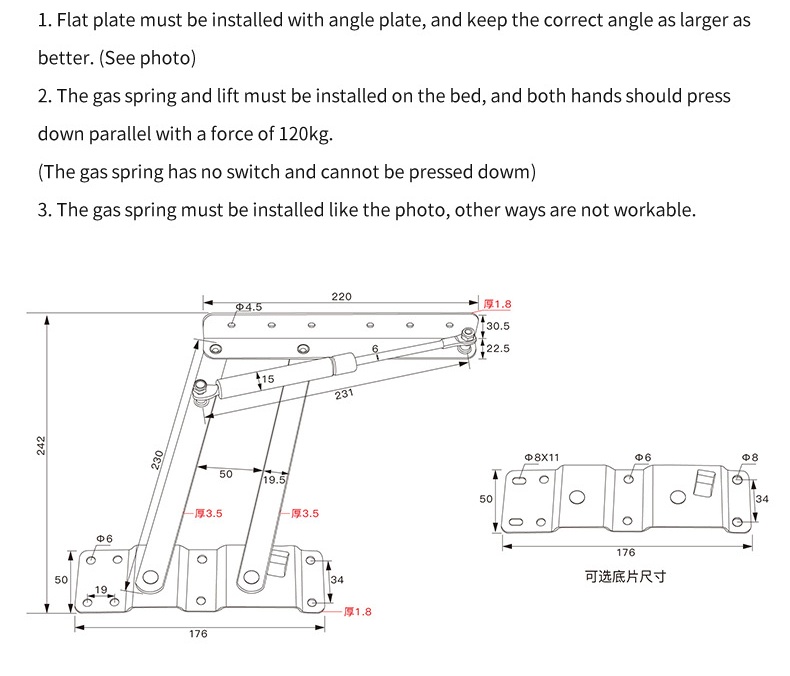 1. Flat plate must be installed with angle plate, and keep the correct angle as larger as better. (See photo)

2. The gas spring and lift must be installed on the bed, and both hands should press down parallel with a force of 120kg.

(The gas spring has no switch and cannot be pressed dowm)

3. The gas spring must be installed like the photo, other ways are not workable.

220
Φ4.5
厚1.8
30.5
22.5
6
15
231
242
230
50
19.5
厚3.5
厚3.5
Φ6
50
19
34
厚1.8
176

Φ8X11
Φ6
Φ8
50
34
176
可选底片尺寸