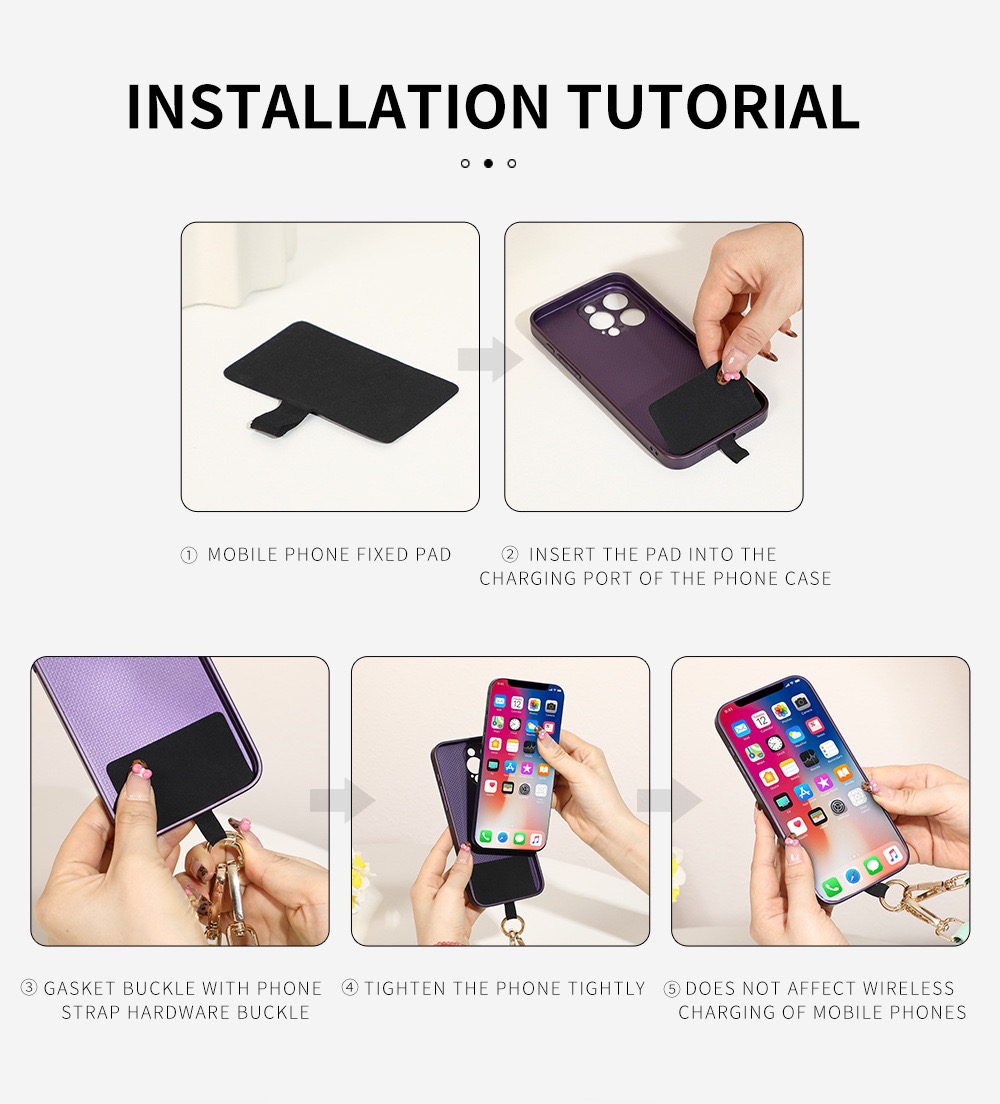 INSTALLATION TUTORIAL

① MOBILE PHONE FIXED PAD

② INSERT THE PAD INTO THE CHARGING PORT OF THE PHONE CASE

③ GASKET BUCKLE WITH PHONE STRAP HARDWARE BUCKLE

④ TIGHTEN THE PHONE TIGHTLY

⑤ DOES NOT AFFECT WIRELESS CHARGING OF MOBILE PHONES