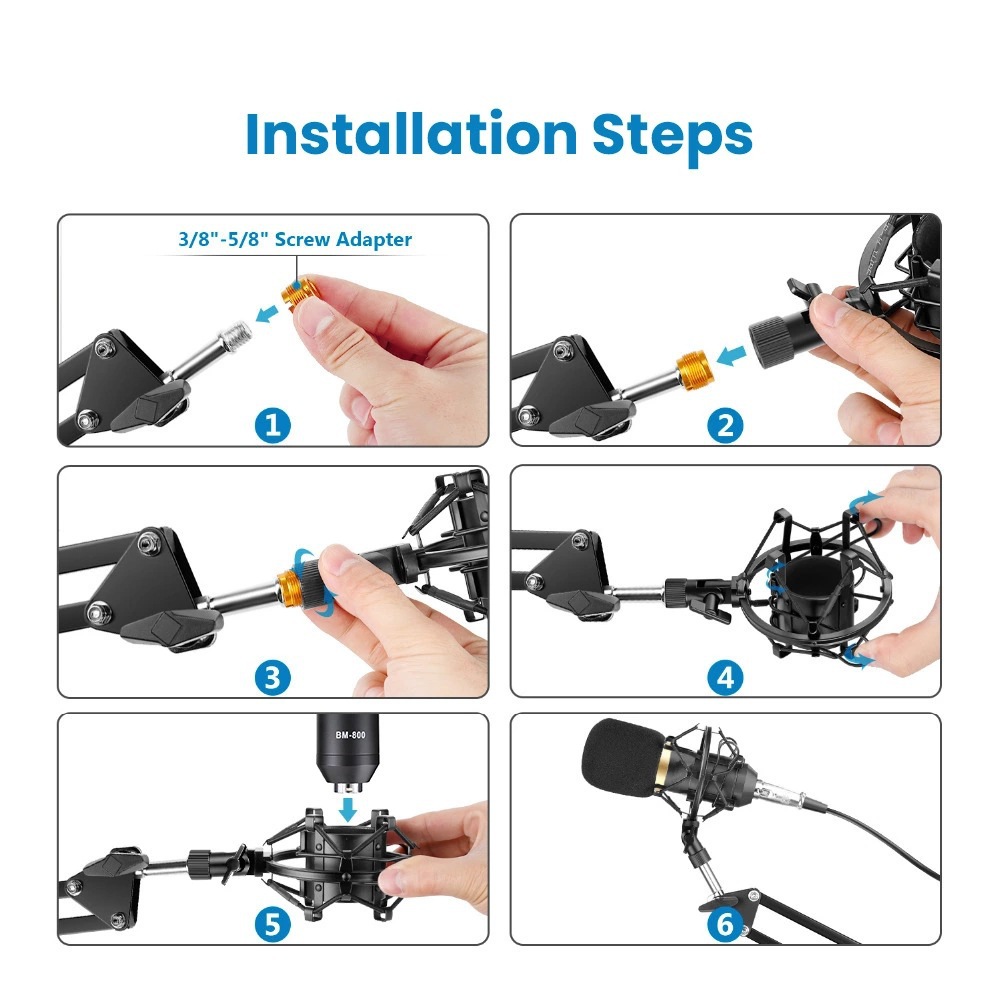 Installation Steps

3/8"-5/8" Screw Adapter

1

2

3

4

BM-800

5

6