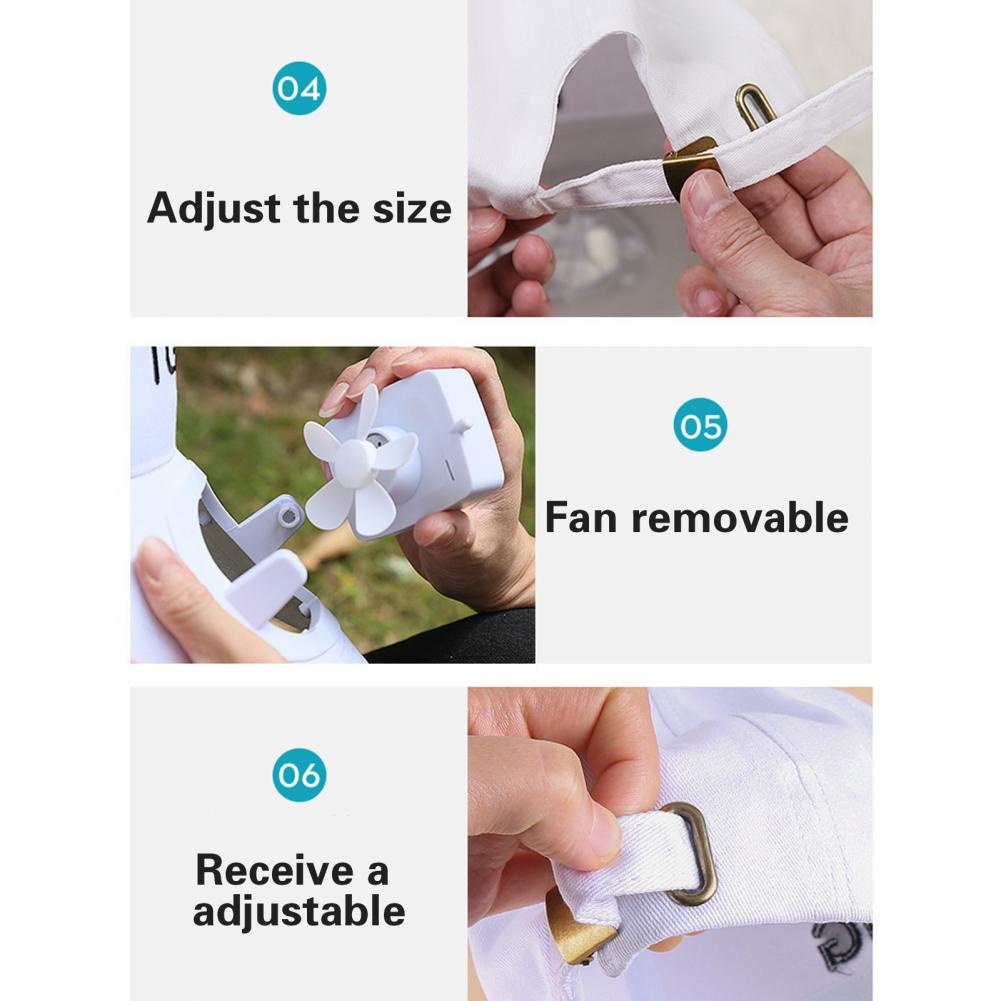 04

Adjust the size

05

Fan removable

06

Receive a adjustable