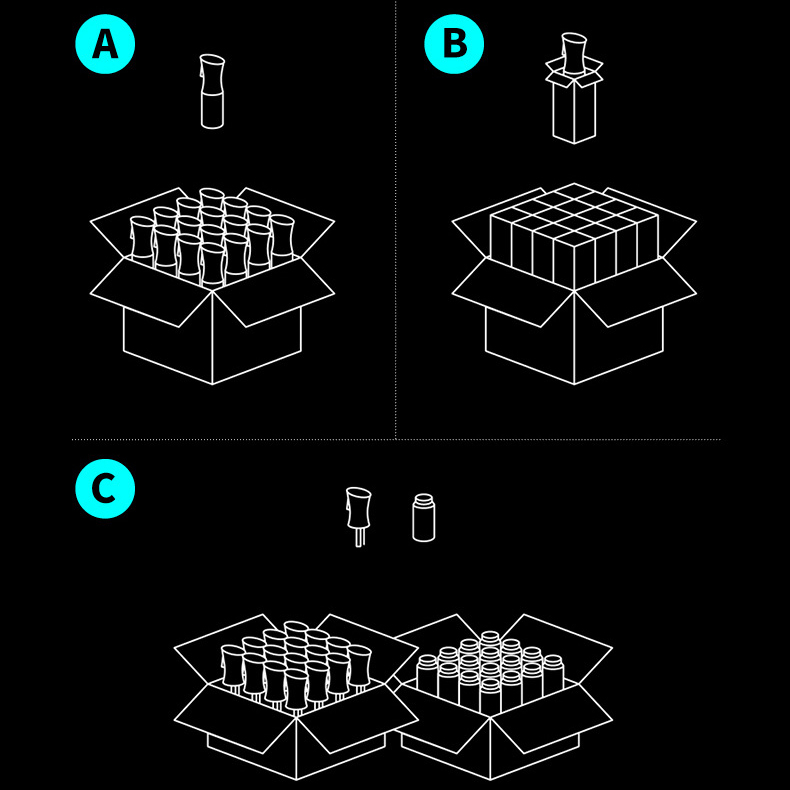 A

B

C