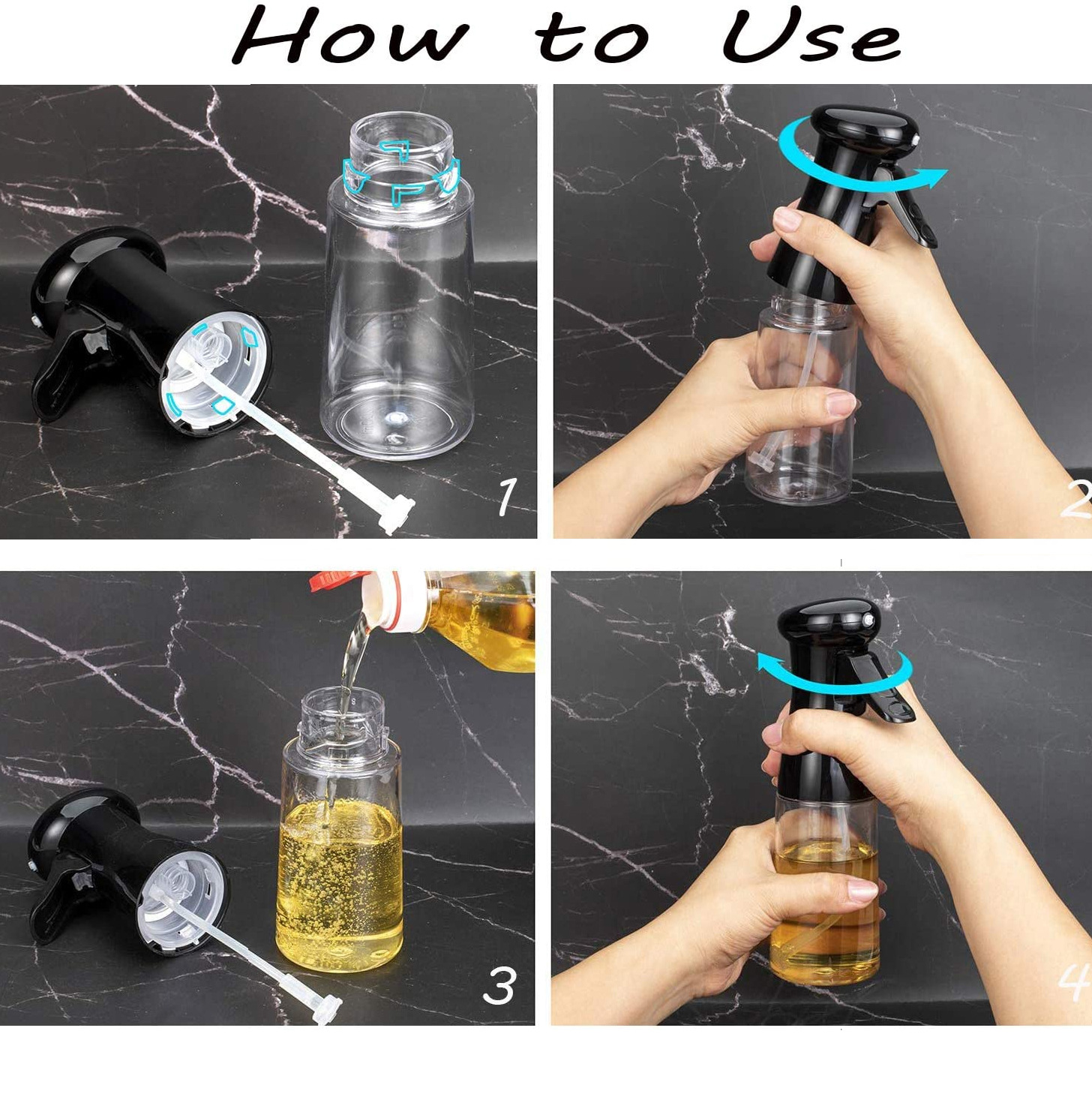 How to Use

1

2

3

4