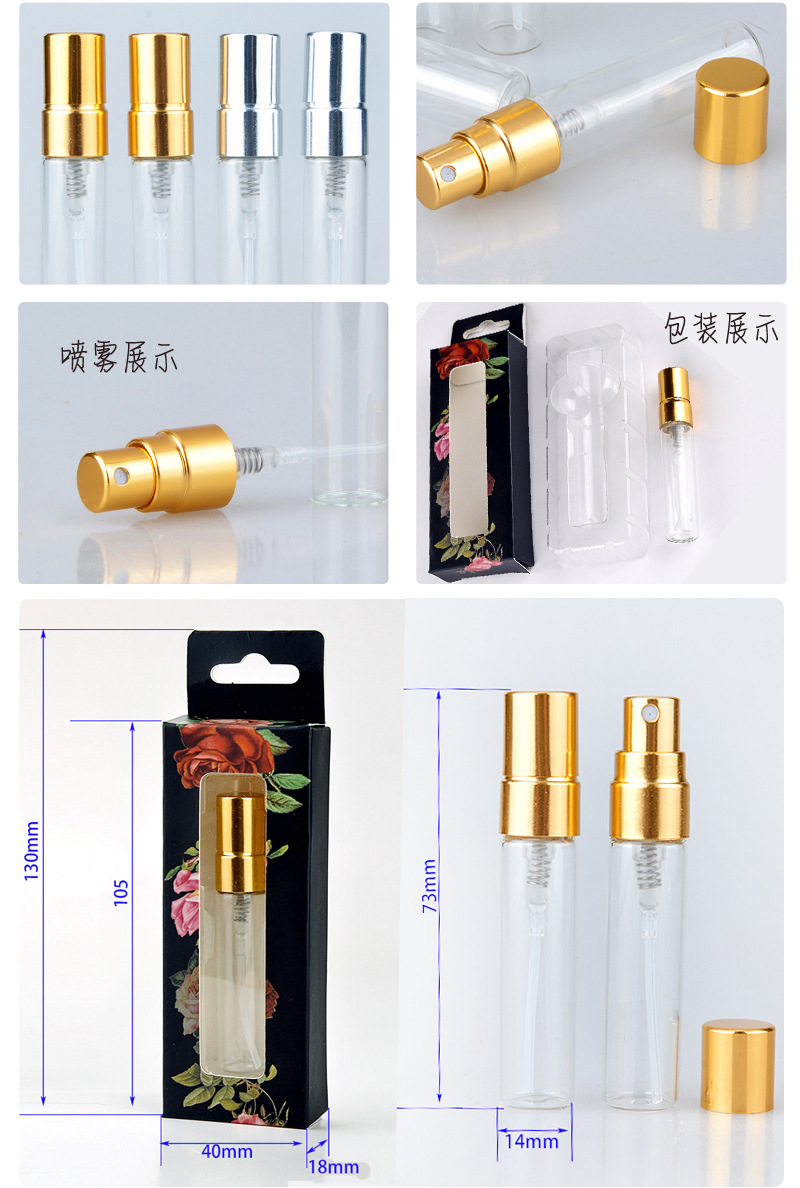 喷雾展示

包装展示

130mm

105

40mm

18mm

73mm

14mm