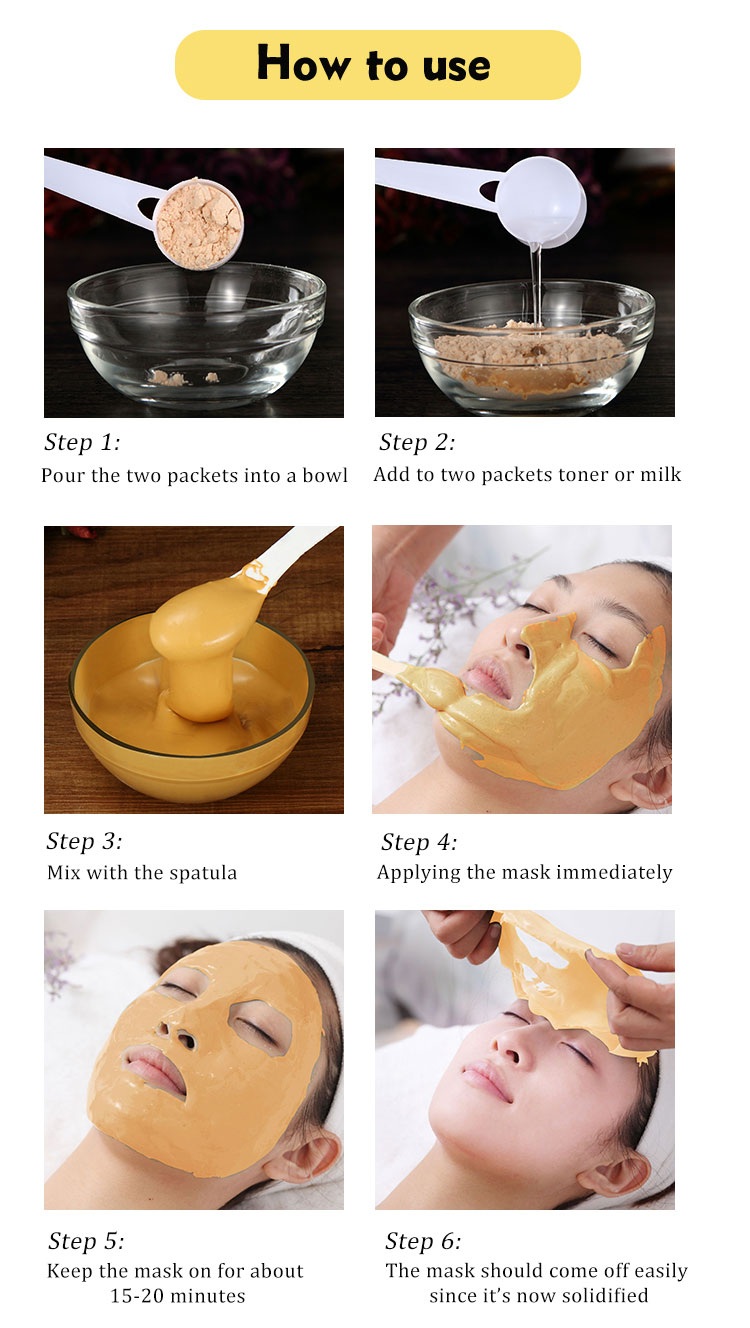 How to use

Step 1:
Pour the two packets into a bowl

Step 2:
Add to two packets toner or milk

Step 3:
Mix with the spatula

Step 4:
Applying the mask immediately

Step 5:
Keep the mask on for about 15-20 minutes

Step 6:
The mask should come off easily since it's now solidified