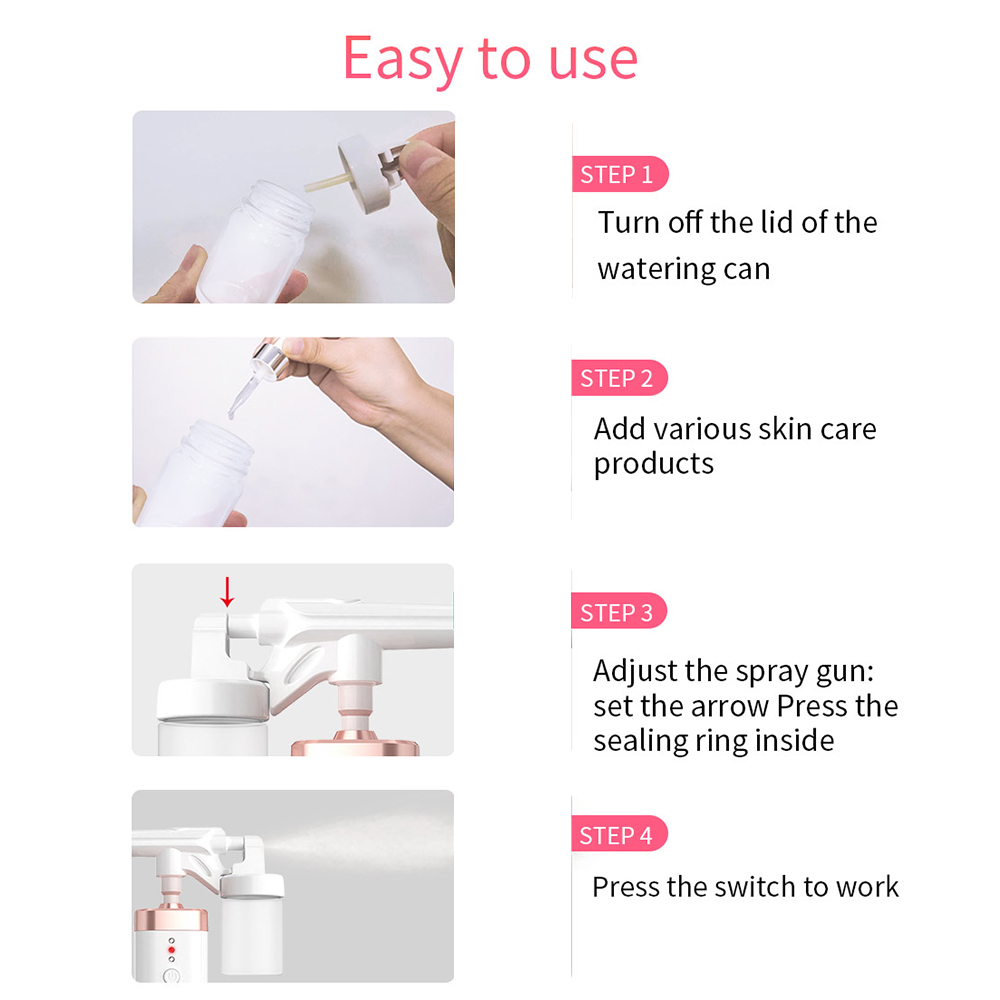 Easy to use

STEP 1

Turn off the lid of the watering can

STEP 2

Add various skin care products

STEP 3

Adjust the spray gun: set the arrow Press the sealing ring inside

STEP 4

Press the switch to work