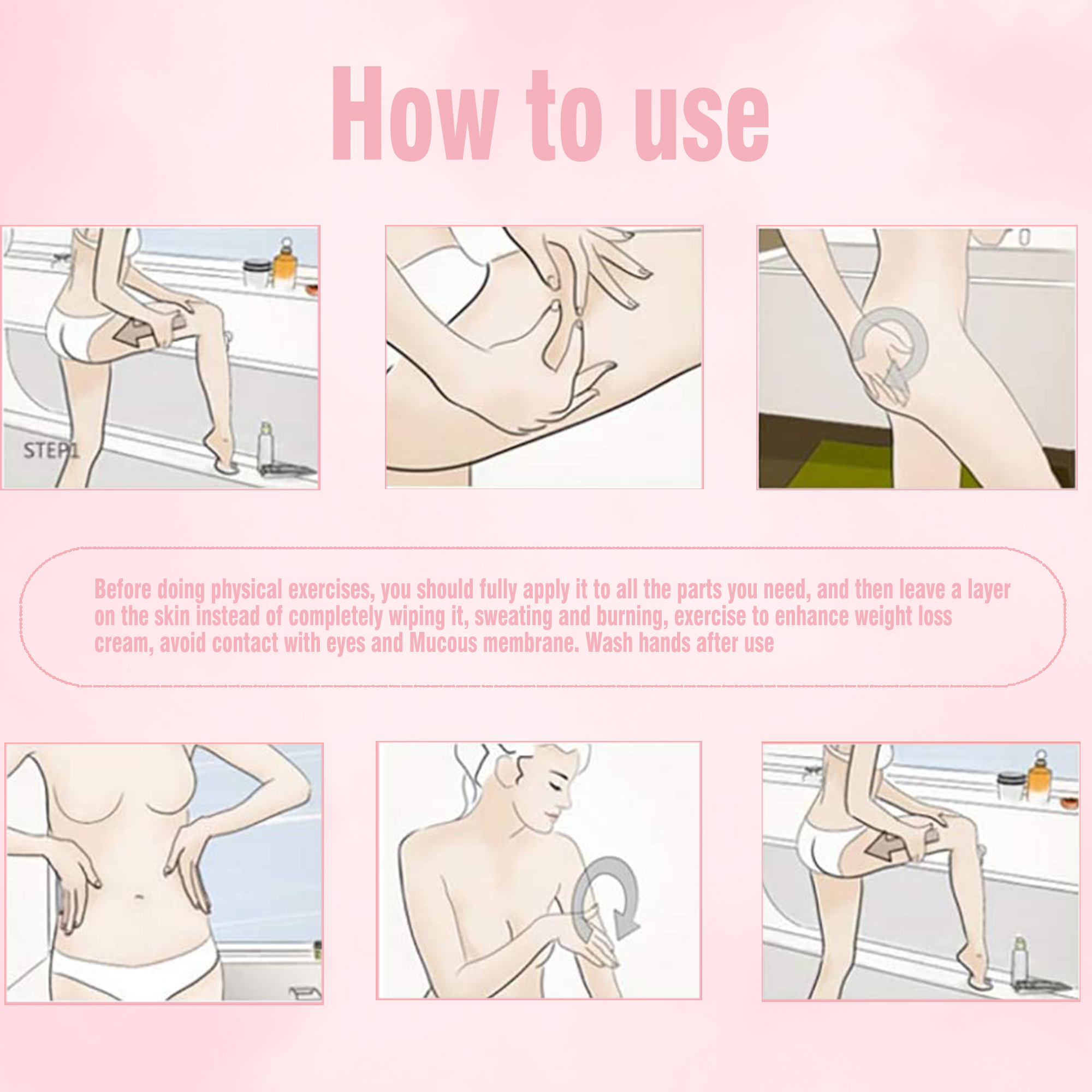 How to use

STEP1

Before doing physical exercises, you should fully apply it to all the parts you need, and then leave a layer on the skin instead of completely wiping it, sweating and burning, exercise to enhance weight loss cream, avoid contact with eyes and Mucous membrane. Wash hands after use