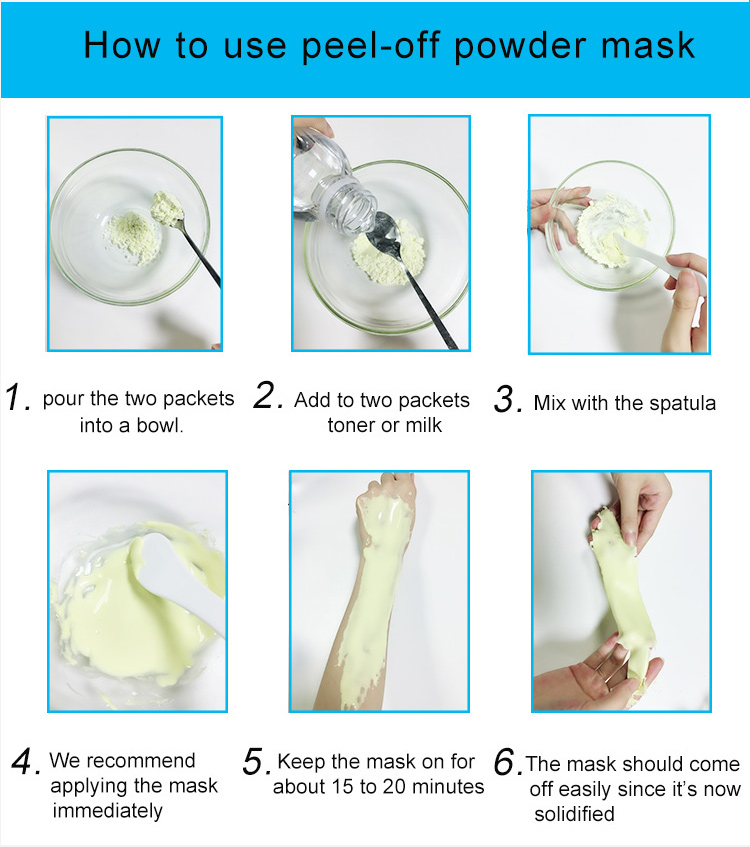 How to use peel-off powder mask

1. pour the two packets into a bowl.

2. Add to two packets toner or milk

3. Mix with the spatula

4. We recommend applying the mask immediately

5. Keep the mask on for about 15 to 20 minutes

6. The mask should come off easily since it's now solidified