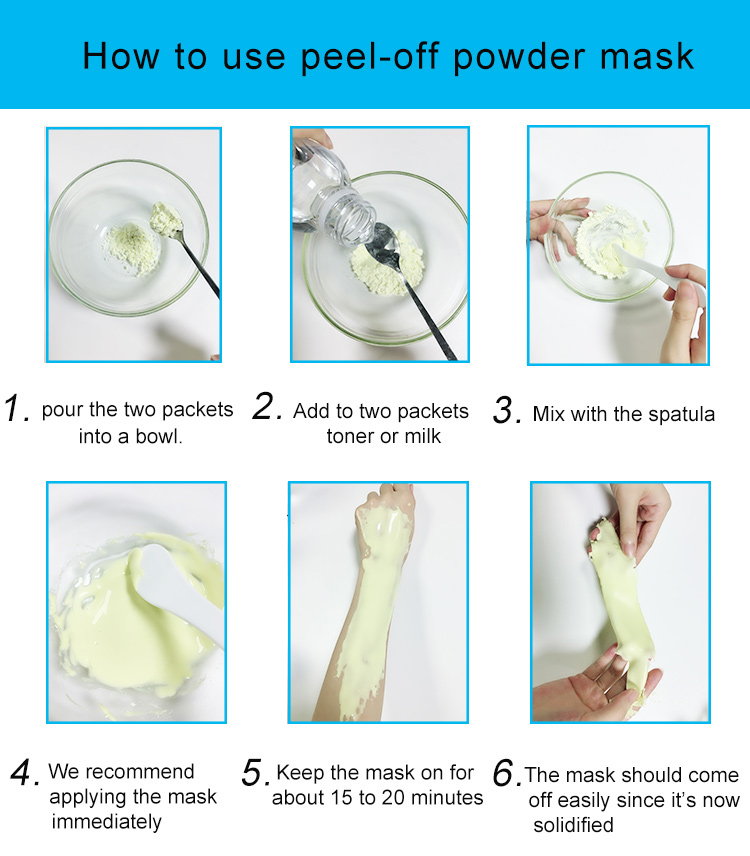 How to use peel-off powder mask

1. pour the two packets into a bowl.

2. Add to two packets toner or milk

3. Mix with the spatula

4. We recommend applying the mask immediately

5. Keep the mask on for about 15 to 20 minutes

6. The mask should come off easily since it's now solidified