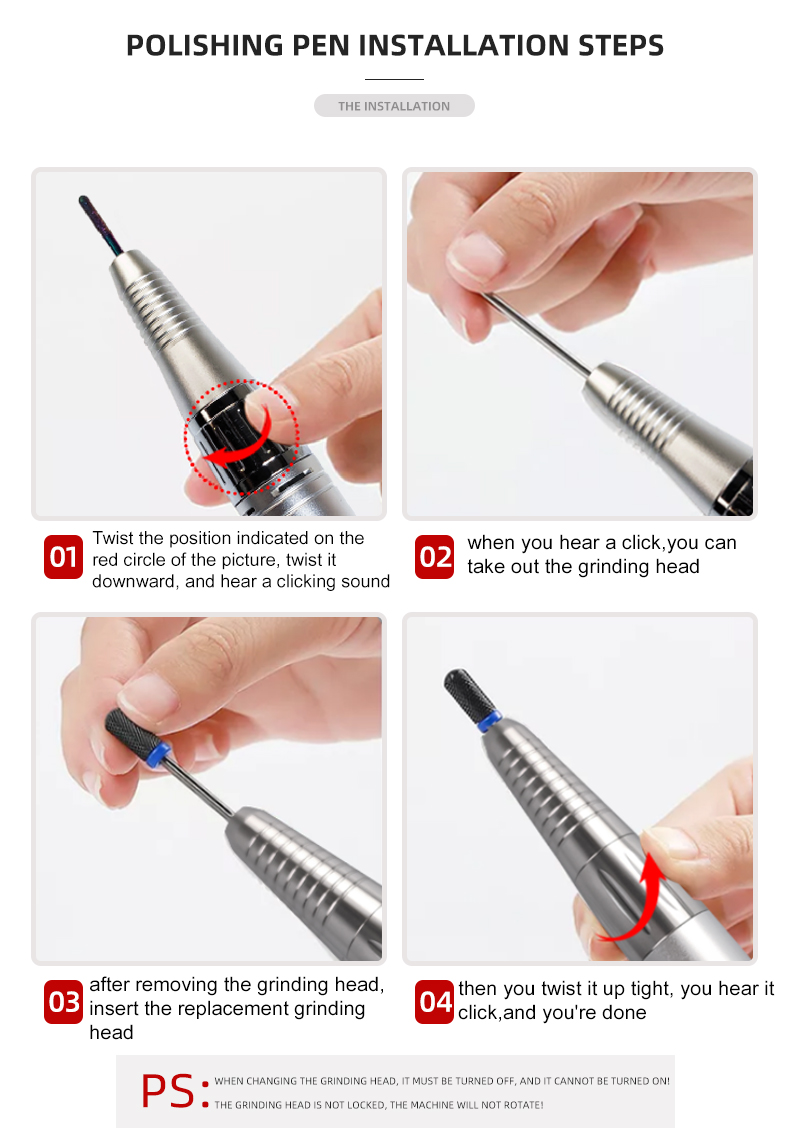 POLISHING PEN INSTALLATION STEPS

THE INSTALLATION

01 Twist the position indicated on the red circle of the picture, twist it downward, and hear a clicking sound

02 when you hear a click,you can take out the grinding head

03 after removing the grinding head, insert the replacement grinding head

04 then you twist it up tight, you hear it click,and you're done

PS: WHEN CHANGING THE GRINDING HEAD, IT MUST BE TURNED OFF, AND IT CANNOT BE TURNED ON!
THE GRINDING HEAD IS NOT LOCKED, THE MACHINE WILL NOT ROTATE!