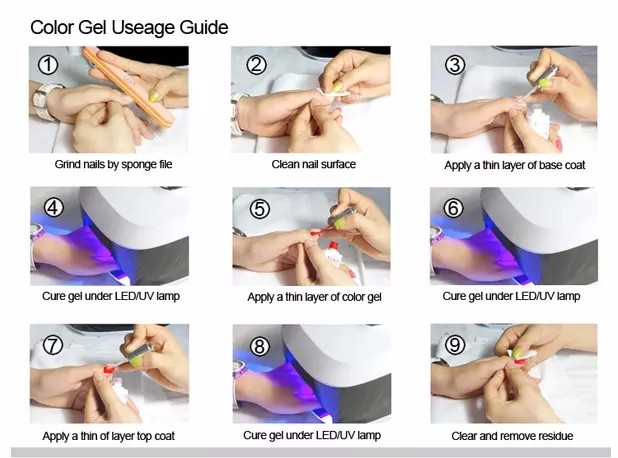 Color Gel Useage Guide

①
Grind nails by sponge file

②
Clean nail surface

③
Apply a thin layer of base coat

④
Cure gel under LED/UV lamp

⑤
Apply a thin layer of color gel

⑥
Cure gel under LED/UV lamp

⑦
Apply a thin of layer top coat

⑧
Cure gel under LED/UV lamp

⑨
Clear and remove residue