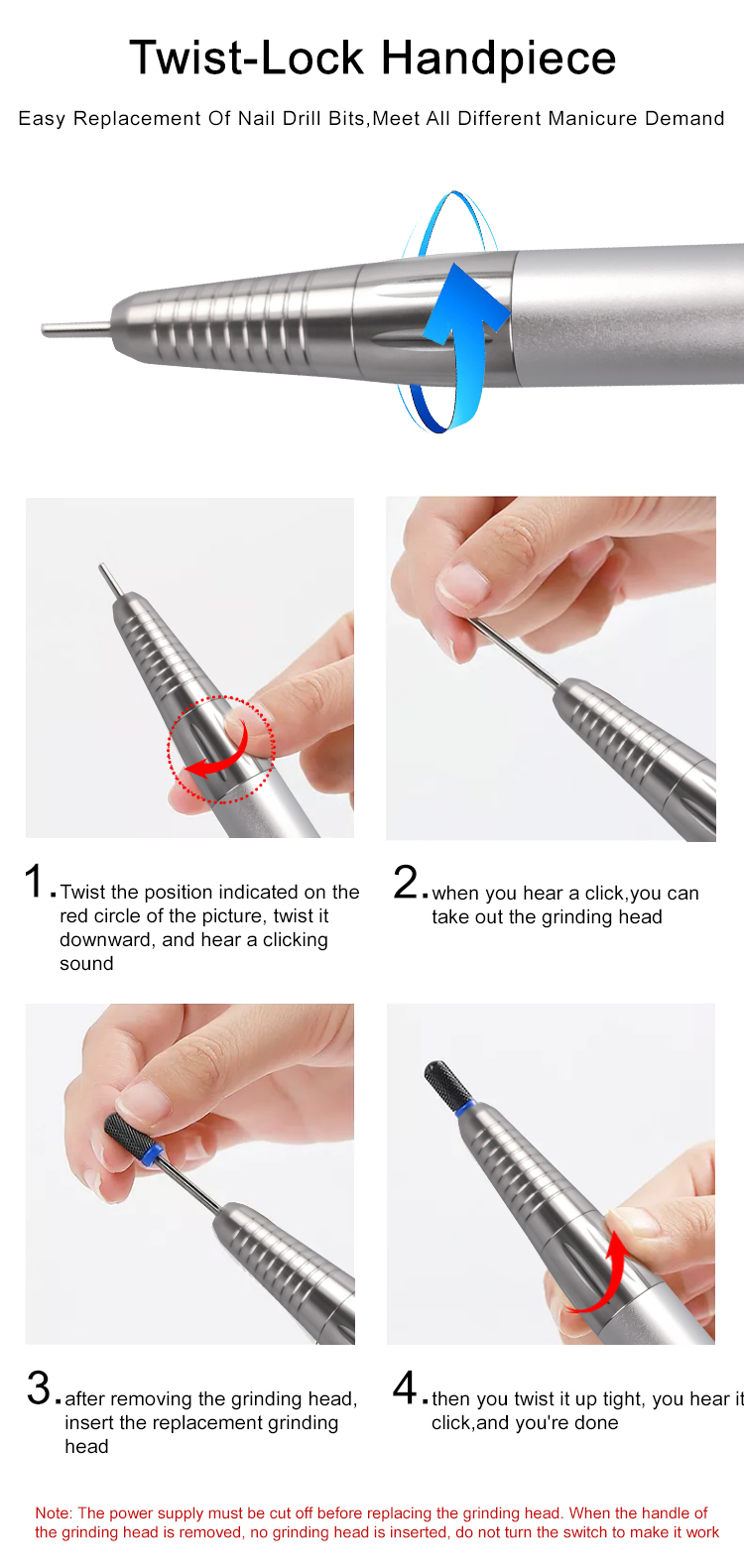 Twist-Lock Handpiece

Easy Replacement Of Nail Drill Bits,Meet All Different Manicure Demand

1. Twist the position indicated on the red circle of the picture, twist it downward, and hear a clicking sound

2. when you hear a click,you can take out the grinding head

3. after removing the grinding head, insert the replacement grinding head

4. then you twist it up tight, you hear it click,and you're done

Note: The power supply must be cut off before replacing the grinding head. When the handle of the grinding head is removed, no grinding head is inserted, do not turn the switch to make it work