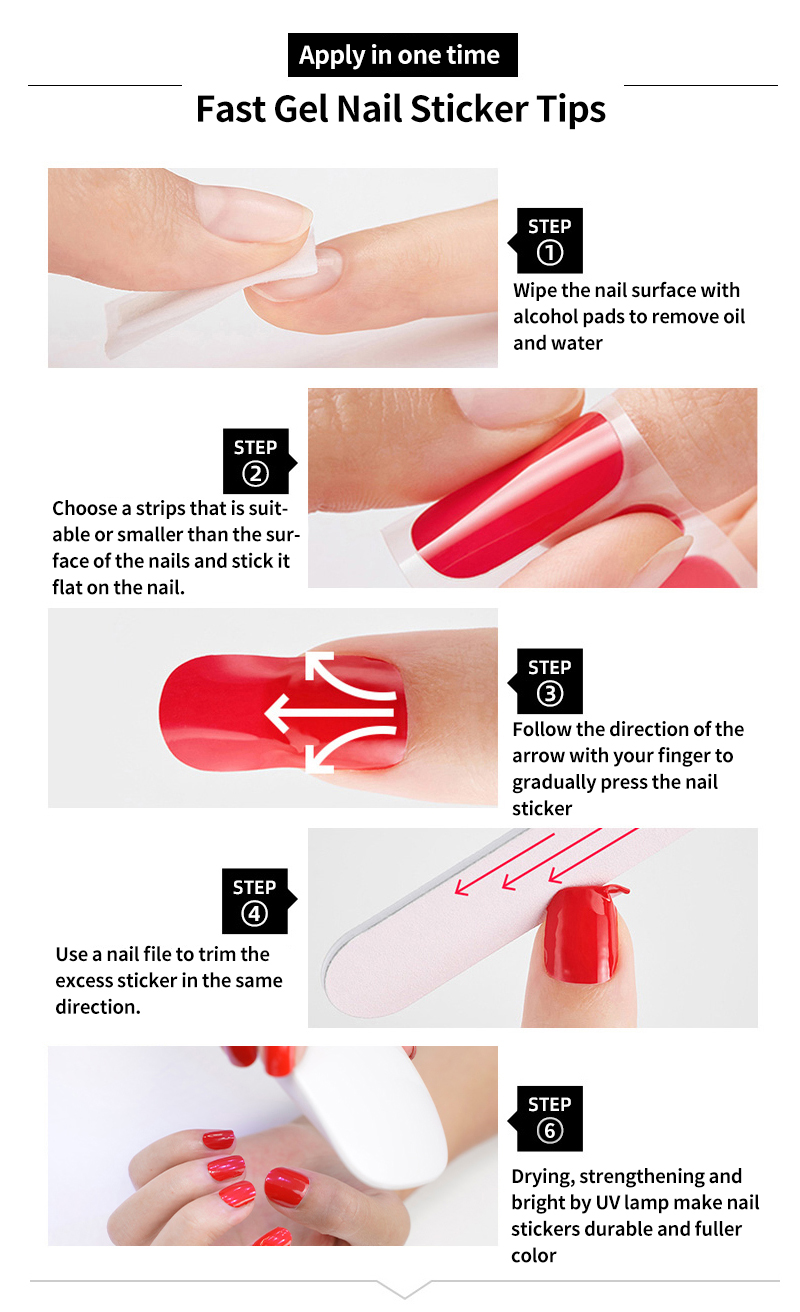 Apply in one time

Fast Gel Nail Sticker Tips

STEP
①
Wipe the nail surface with alcohol pads to remove oil and water

STEP
②
Choose a strips that is suitable or smaller than the surface of the nails and stick it flat on the nail.

STEP
③
Follow the direction of the arrow with your finger to gradually press the nail sticker

STEP
④
Use a nail file to trim the excess sticker in the same direction.

STEP
⑥
Drying, strengthening and bright by UV lamp make nail stickers durable and fuller color