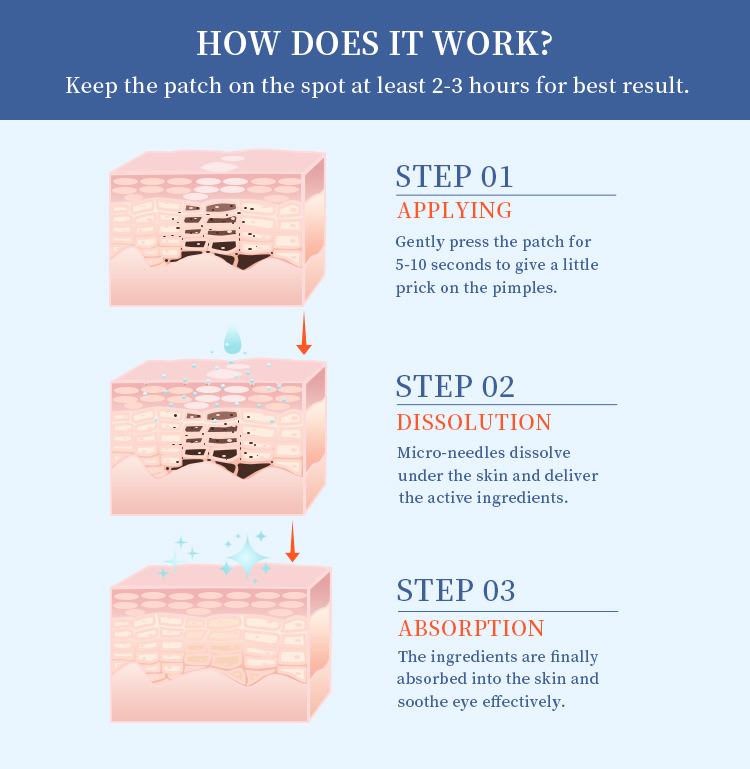 HOW DOES IT WORK?
Keep the patch on the spot at least 2-3 hours for best result.

STEP 01
APPLYING
Gently press the patch for 5-10 seconds to give a little prick on the pimples.

STEP 02
DISSOLUTION
Micro-needles dissolve under the skin and deliver the active ingredients.

STEP 03
ABSORPTION
The ingredients are finally absorbed into the skin and soothe eye effectively.