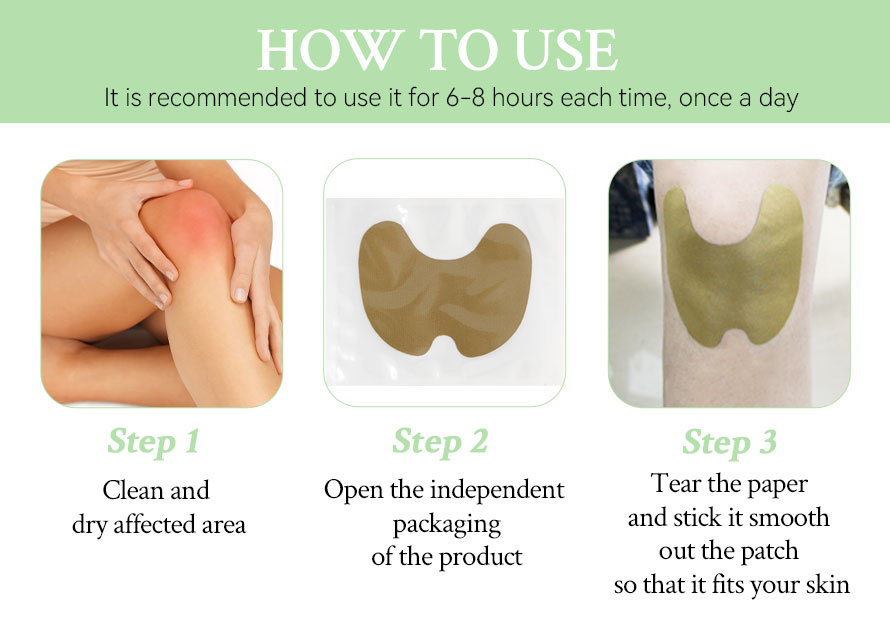 HOW TO USE

It is recommended to use it for 6-8 hours each time, once a day

Step 1

Clean and dry affected area

Step 2

Open the independent packaging of the product

Step 3

Tear the paper and stick it smooth out the patch so that it fits your skin