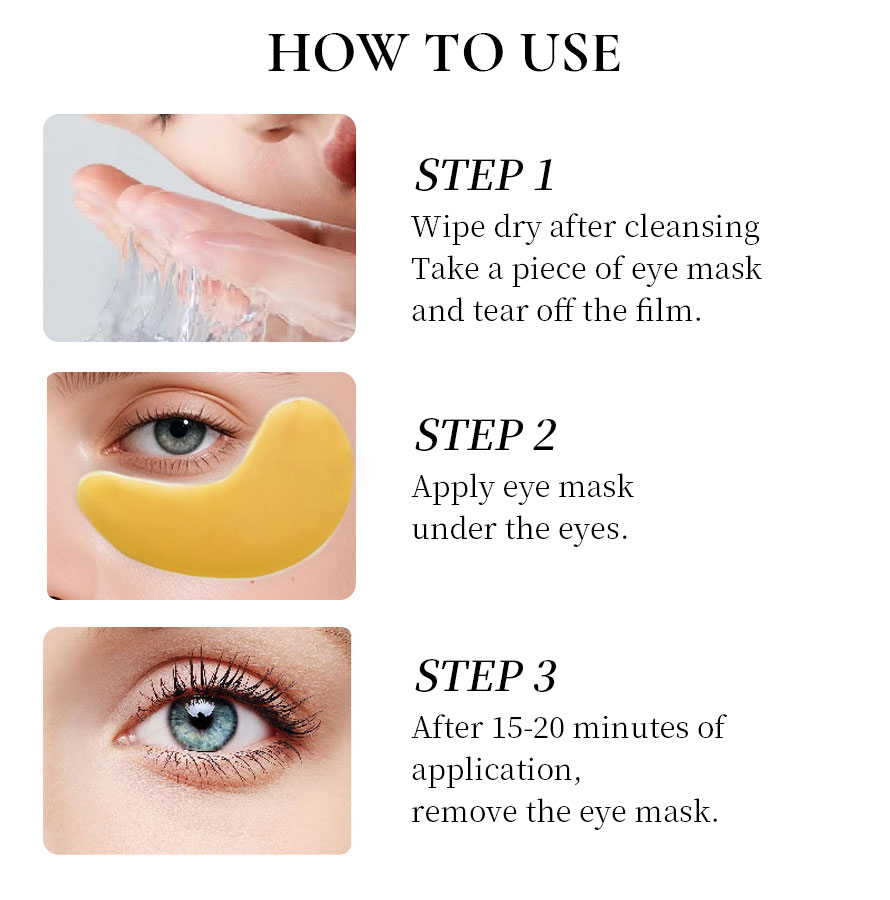 HOW TO USE

STEP 1
Wipe dry after cleansing
Take a piece of eye mask and tear off the film.

STEP 2
Apply eye mask under the eyes.

STEP 3
After 15-20 minutes of application,
remove the eye mask.