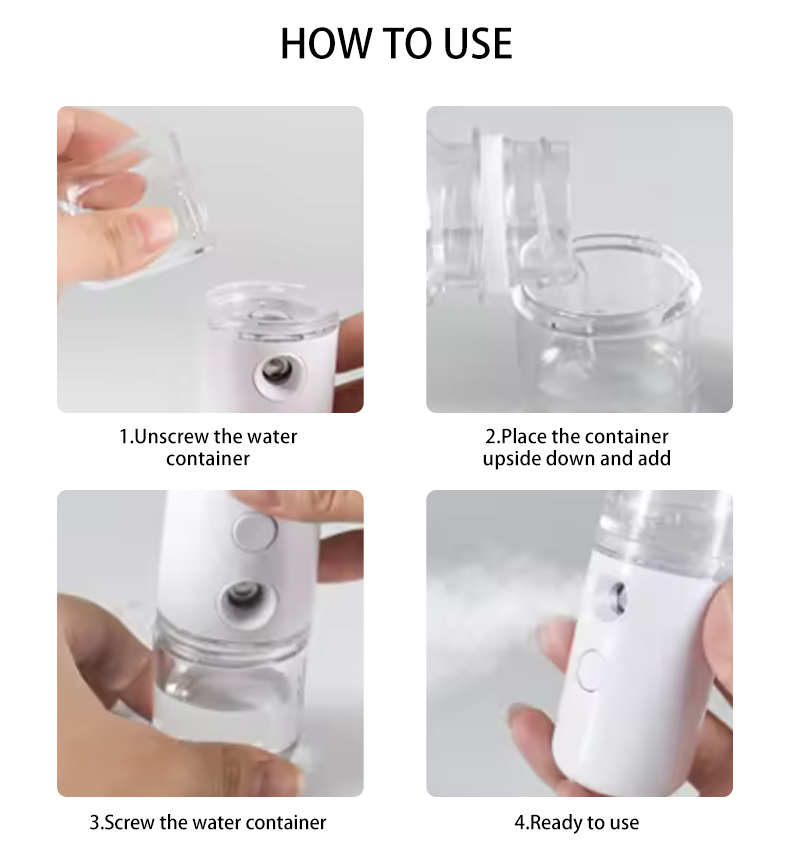 HOW TO USE

1.Unscrew the water container

2.Place the container upside down and add

3.Screw the water container

4.Ready to use