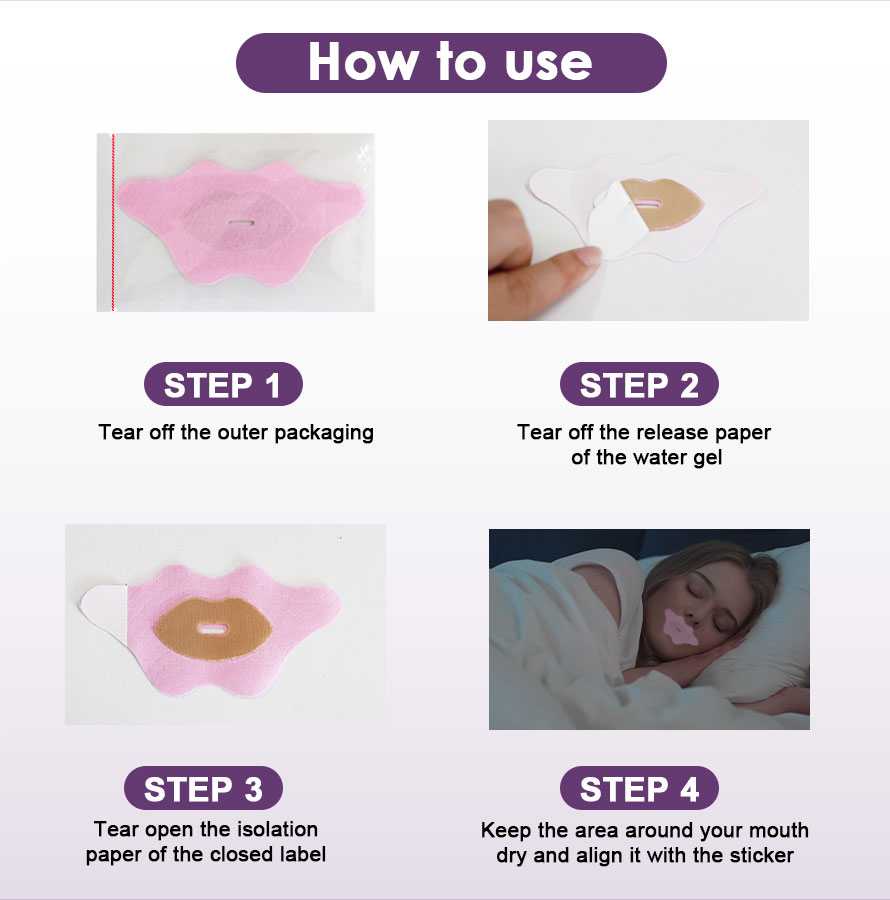 How to use

STEP 1
Tear off the outer packaging

STEP 2
Tear off the release paper of the water gel

STEP 3
Tear open the isolation paper of the closed label

STEP 4
Keep the area around your mouth dry and align it with the sticker