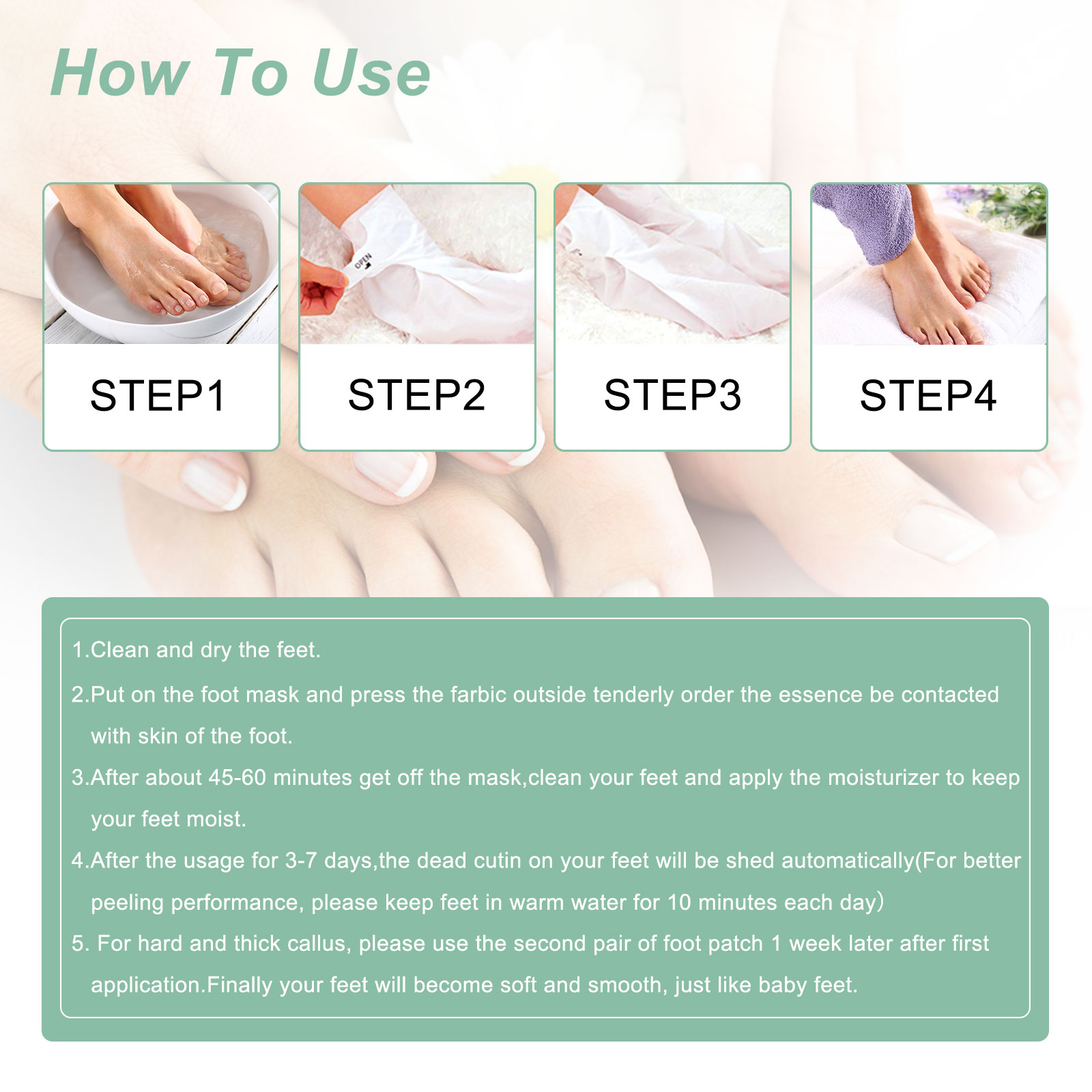 How To Use

OPEN

STEP1

STEP2

STEP3

STEP4

1.Clean and dry the feet.

2.Put on the foot mask and press the farbic outside tenderly order the essence be contacted with skin of the foot.

3.After about 45-60 minutes get off the mask,clean your feet and apply the moisturizer to keep your feet moist.

4.After the usage for 3-7 days,the dead cutin on your feet will be shed automatically(For better peeling performance, please keep feet in warm water for 10 minutes each day)

5. For hard and thick callus, please use the second pair of foot patch 1 week later after first application.Finally your feet will become soft and smooth, just like baby feet.