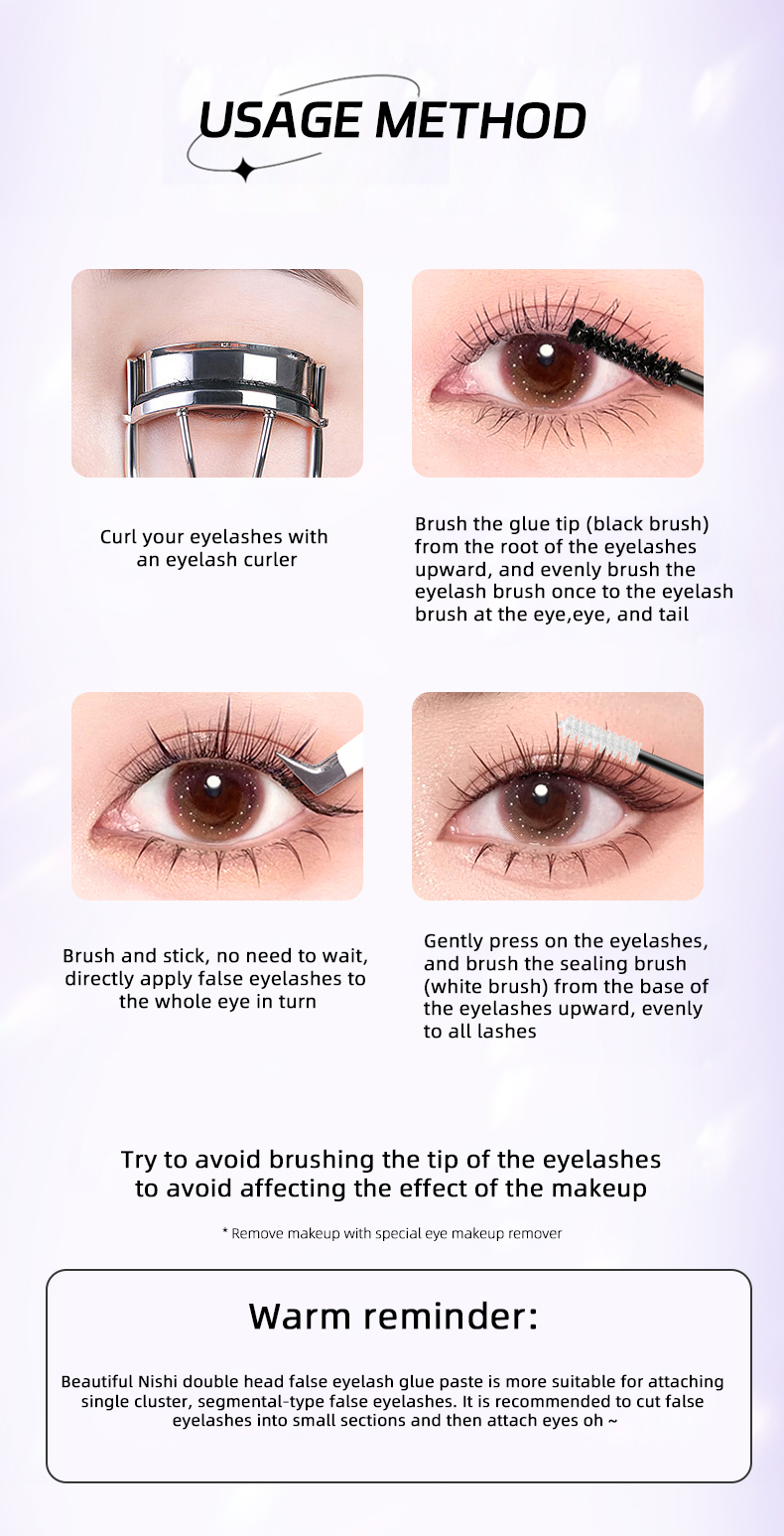 USAGE METHOD

Curl your eyelashes with an eyelash curler

Brush the glue tip (black brush) from the root of the eyelashes upward, and evenly brush the eyelash brush once to the eyelash brush at the eye,eye, and tail

Brush and stick, no need to wait, directly apply false eyelashes to the whole eye in turn

Gently press on the eyelashes, and brush the sealing brush (white brush) from the base of the eyelashes upward, evenly to all lashes

Try to avoid brushing the tip of the eyelashes to avoid affecting the effect of the makeup

* Remove makeup with special eye makeup remover

Warm reminder:

Beautiful Nishi double head false eyelash glue paste is more suitable for attaching single cluster, segmental-type false eyelashes. It is recommended to cut false eyelashes into small sections and then attach eyes oh ~