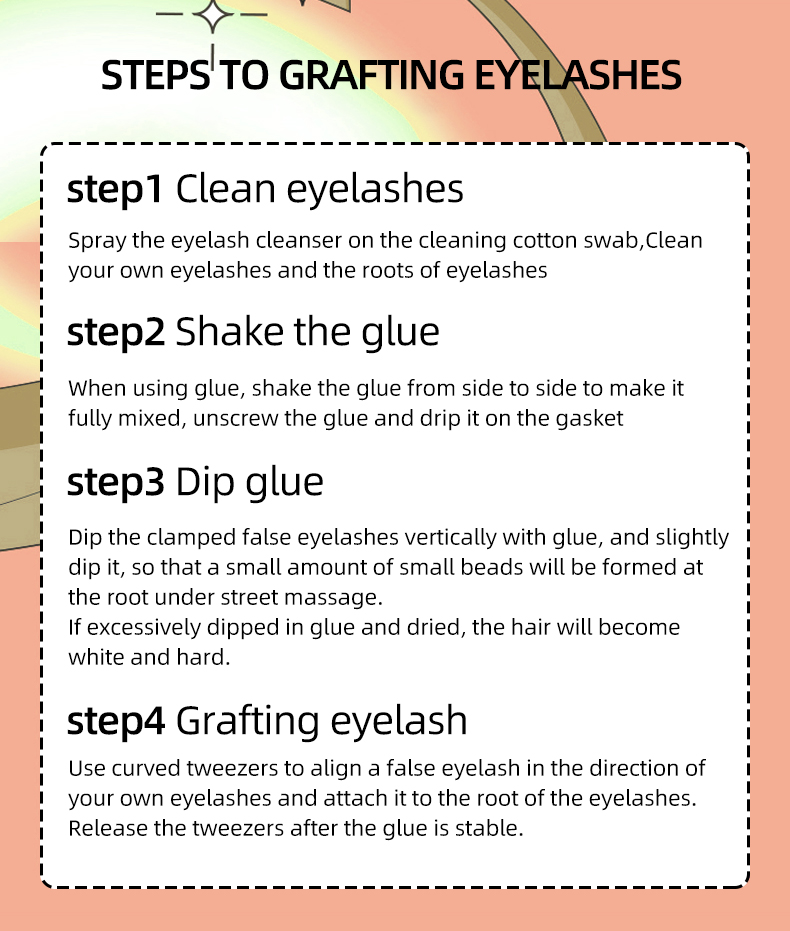 STEPS TO GRAFTING EYELASHES

step1 Clean eyelashes

Spray the eyelash cleanser on the cleaning cotton swab,Clean your own eyelashes and the roots of eyelashes

step2 Shake the glue

When using glue, shake the glue from side to side to make it fully mixed, unscrew the glue and drip it on the gasket

step3 Dip glue

Dip the clamped false eyelashes vertically with glue, and slightly dip it, so that a small amount of small beads will be formed at the root under street massage.
If excessively dipped in glue and dried, the hair will become white and hard.

step4 Grafting eyelash

Use curved tweezers to align a false eyelash in the direction of your own eyelashes and attach it to the root of the eyelashes. Release the tweezers after the glue is stable.