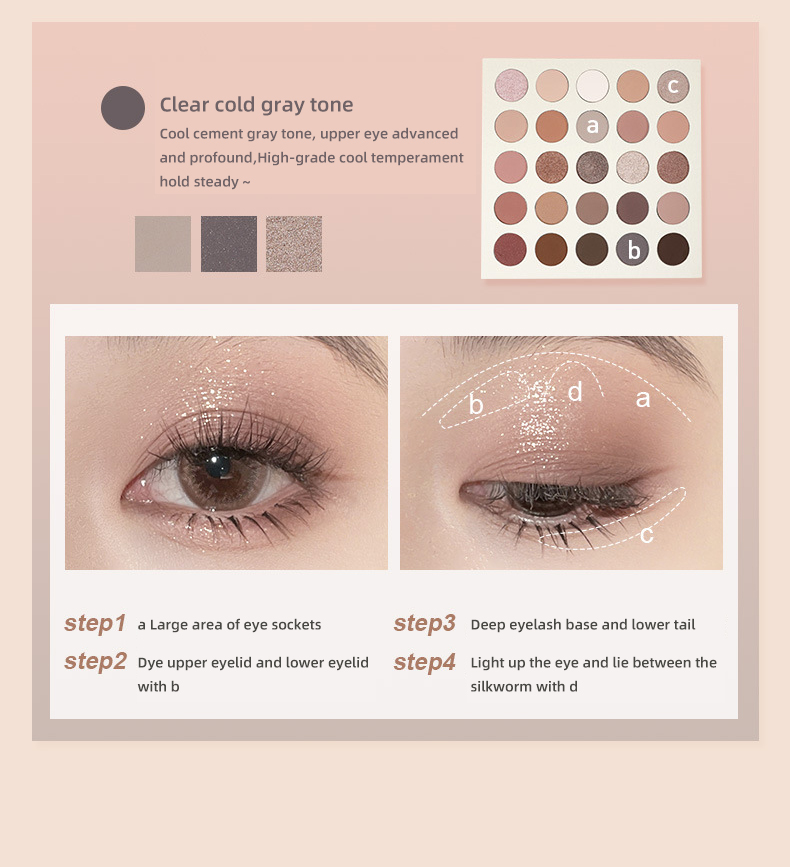 Clear cold gray tone

Cool cement gray tone, upper eye advanced and profound,High-grade cool temperament hold steady ~

c

a

b

b

d

a

c

step1 a Large area of eye sockets

step2 Dye upper eyelid and lower eyelid with b

step3 Deep eyelash base and lower tail

step4 Light up the eye and lie between the silkworm with d