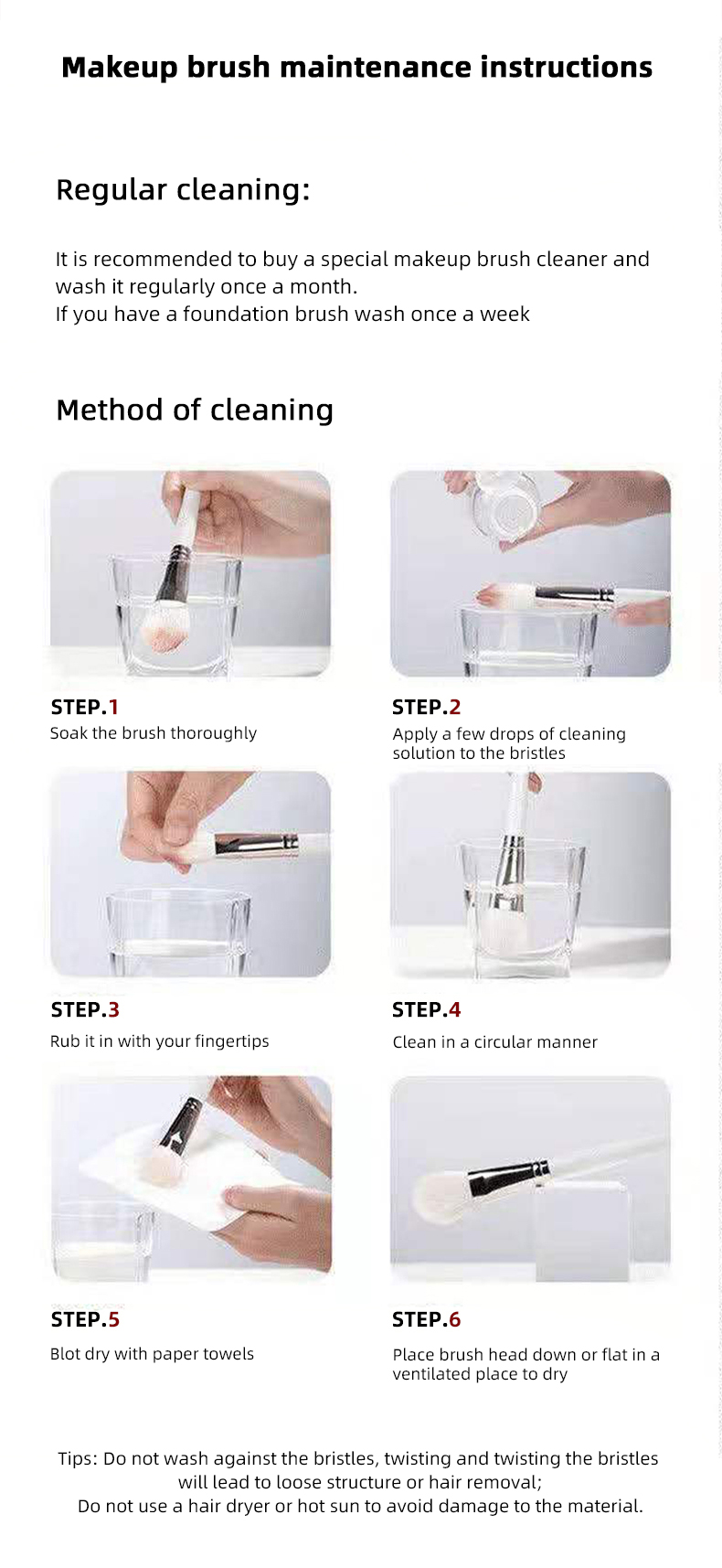 Makeup brush maintenance instructions

Regular cleaning:

It is recommended to buy a special makeup brush cleaner and wash it regularly once a month.
If you have a foundation brush wash once a week

Method of cleaning

STEP.1
Soak the brush thoroughly

STEP.2
Apply a few drops of cleaning solution to the bristles

STEP.3
Rub it in with your fingertips

STEP.4
Clean in a circular manner

STEP.5
Blot dry with paper towels

STEP.6
Place brush head down or flat in a ventilated place to dry

Tips: Do not wash against the bristles, twisting and twisting the bristles will lead to loose structure or hair removal;
Do not use a hair dryer or hot sun to avoid damage to the material.