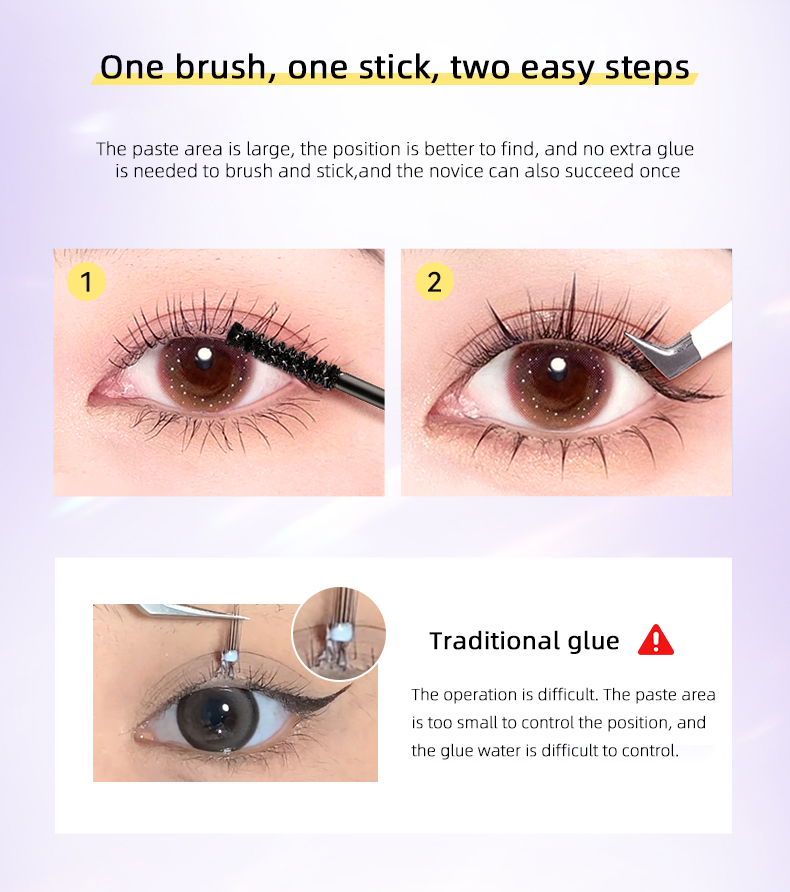 One brush, one stick, two easy steps

The paste area is large, the position is better to find, and no extra glue is needed to brush and stick,and the novice can also succeed once

1

2

Traditional glue

The operation is difficult. The paste area is too small to control the position, and the glue water is difficult to control.