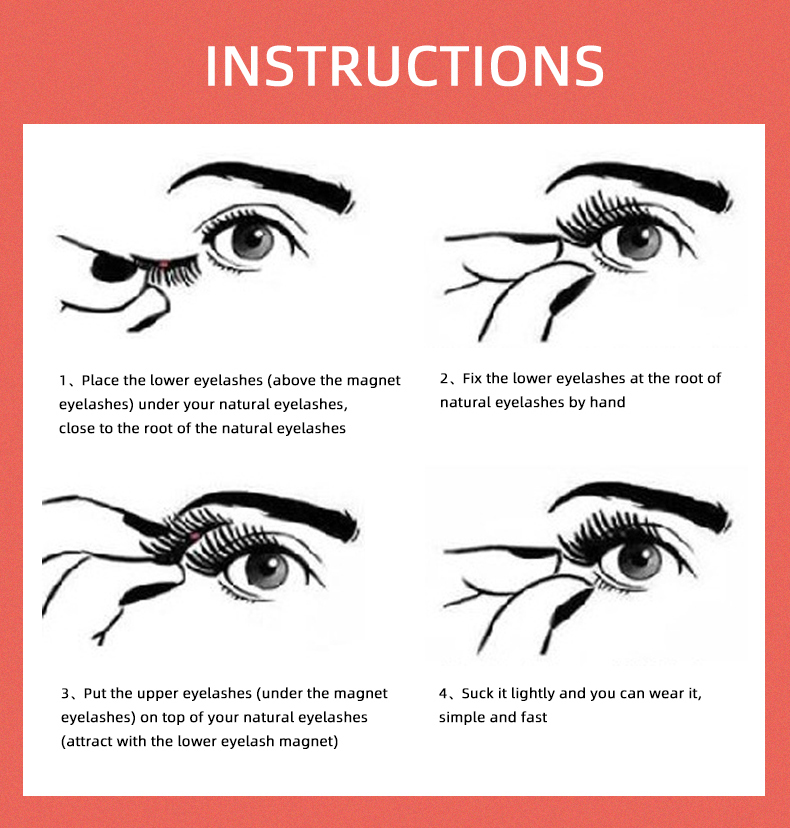 INSTRUCTIONS

1、Place the lower eyelashes (above the magnet eyelashes) under your natural eyelashes, close to the root of the natural eyelashes

2、Fix the lower eyelashes at the root of natural eyelashes by hand

3、Put the upper eyelashes (under the magnet eyelashes) on top of your natural eyelashes (attract with the lower eyelash magnet)

4、Suck it lightly and you can wear it, simple and fast